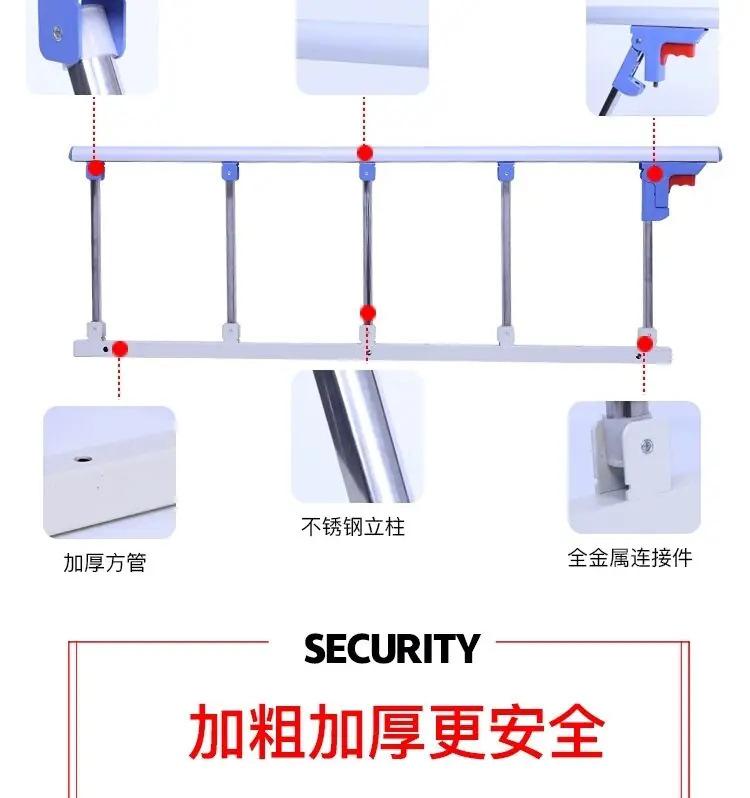 加厚方管

不锈钢立柱

全金属连接件

SECURITY

加粗加厚更安全