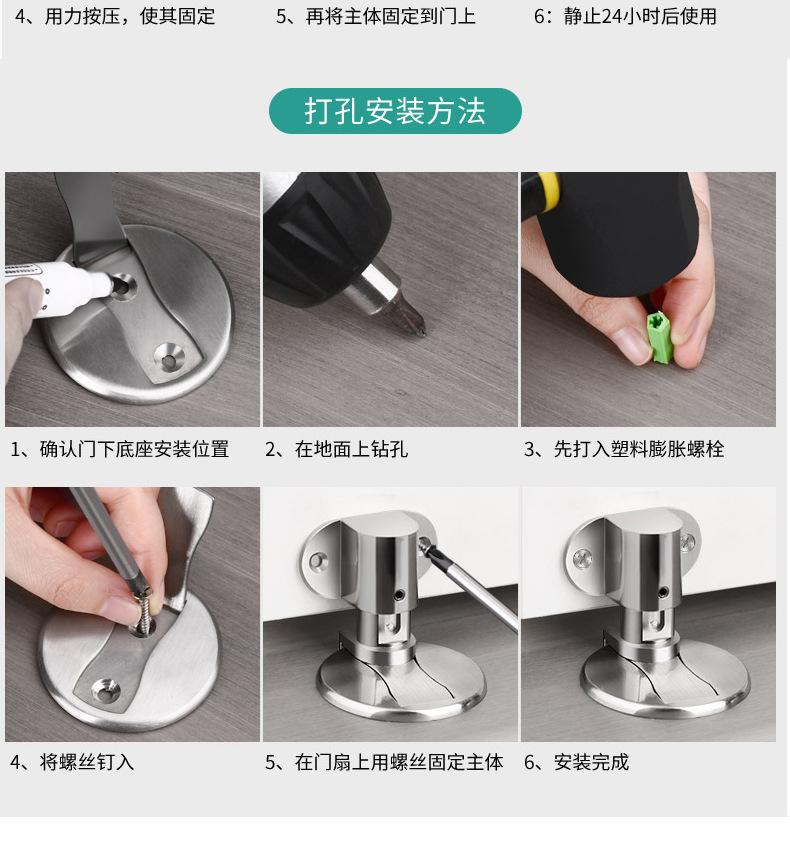 4、用力按压，使其固定

5、再将主体固定到门上

6：静止24小时后使用

打孔安装方法

1、确认门下底座安装位置

2、在地面上钻孔

3、先打入塑料膨胀螺栓

4、将螺丝钉入

5、在门扇上用螺丝固定主体

6、安装完成