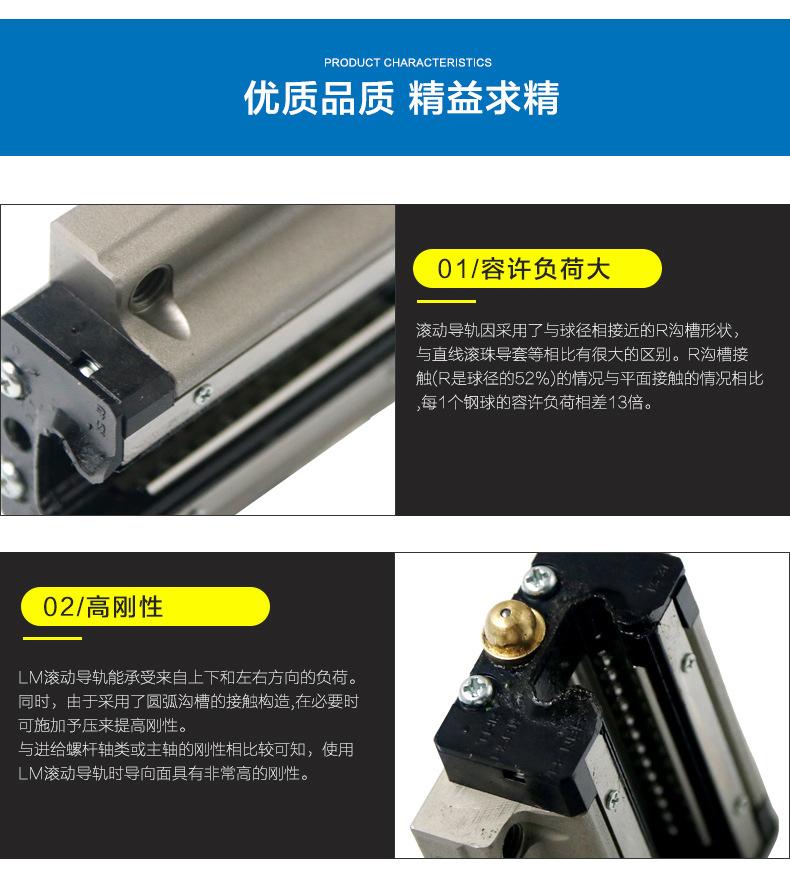 PRODUCT CHARACTERISTICS

优质品质 精益求精

01/容许负荷大

滚动导轨因采用了与球径相接近的R沟槽形状，与直线滚珠导套等相比有很大的区别。R沟槽接触(R是球径的52%)的情况与平面接触的情况相比,每1个钢球的容许负荷相差13倍。

02/高刚性

LM滚动导轨能承受来自上下和左右方向的负荷。同时，由于采用了圆弧沟槽的接触构造,在必要时可施加予压来提高刚性。
与进给螺杆轴类或主轴的刚性相比较可知，使用LM滚动导轨时导向面具有非常高的刚性。