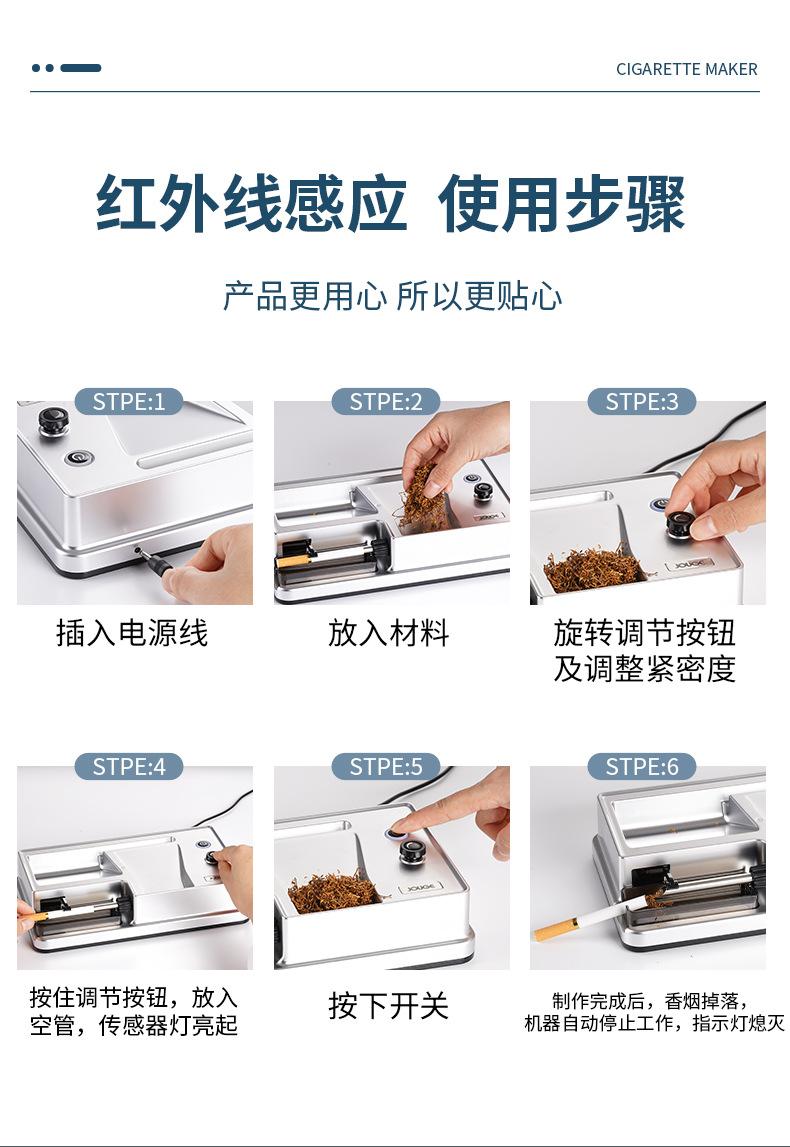 CIGARETTE MAKER

红外线感应 使用步骤

产品更用心 所以更贴心

STPE:1

插入电源线

STPE:2

放入材料

STPE:3

旋转调节按钮及调整紧密度

STPE:4

按住调节按钮，放入空管，传感器灯亮起

STPE:5

按下开关

STPE:6

制作完成后，香烟掉落，机器自动停止工作，指示灯熄灭