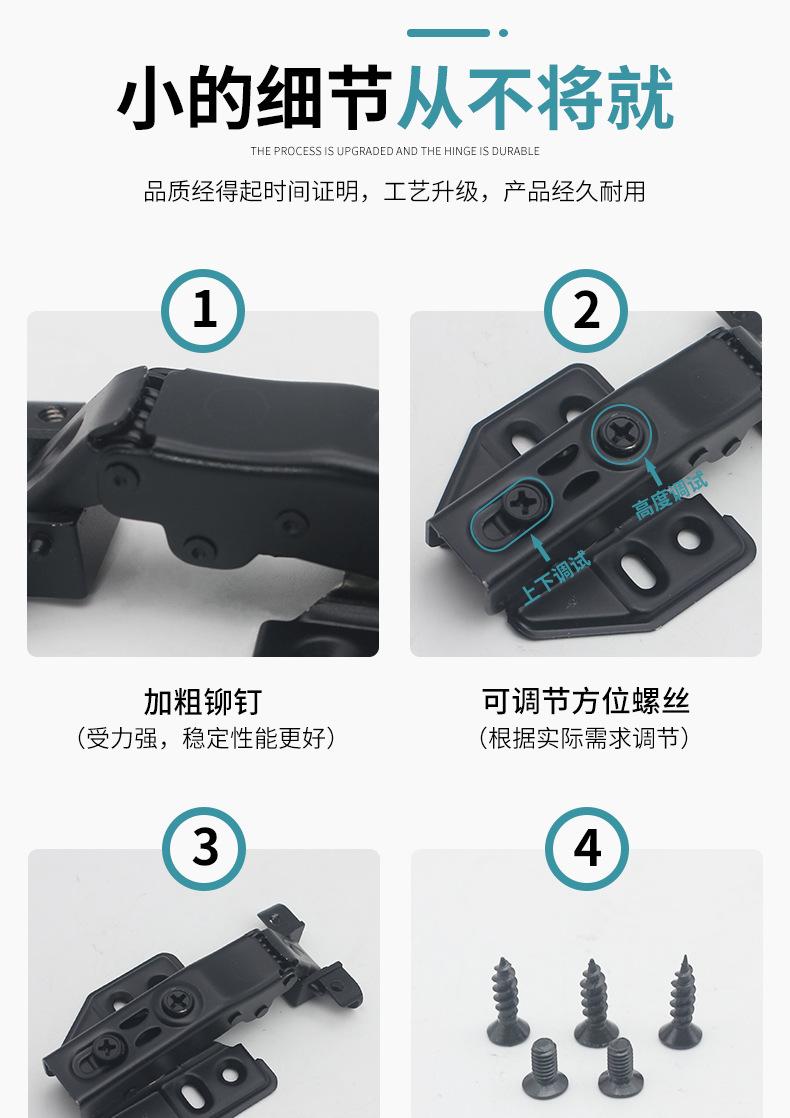 小的细节从不将就

THE PROCESS IS UPGRADED AND THE HINGE IS DURABLE

品质经得起时间证明，工艺升级，产品经久耐用

1

2

高度调试

上下调试

加粗铆钉
（受力强，稳定性能更好）

可调节方位螺丝
（根据实际需求调节）

3

4