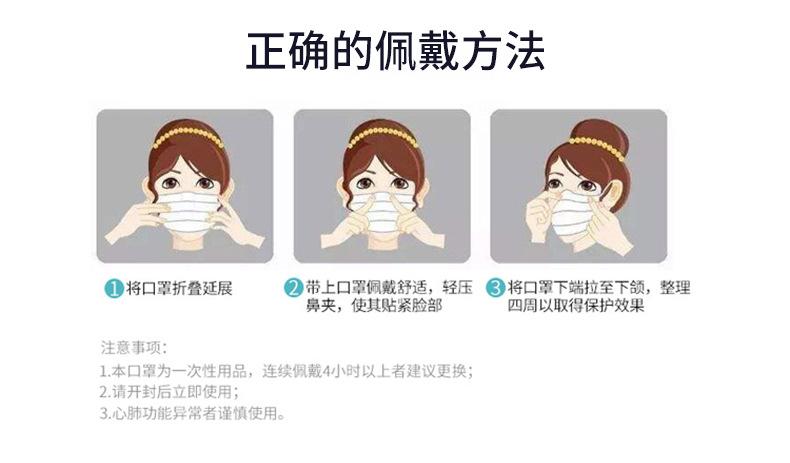 正确的佩戴方法

1 将口罩折叠延展

2 带上口罩佩戴舒适，轻压鼻夹，使其贴紧脸部

3 将口罩下端拉至下颌，整理四周以取得保护效果

注意事项：
1.本口罩为一次性用品，连续佩戴4小时以上者建议更换；
2.请开封后立即使用；
3.心肺功能异常者谨慎使用。