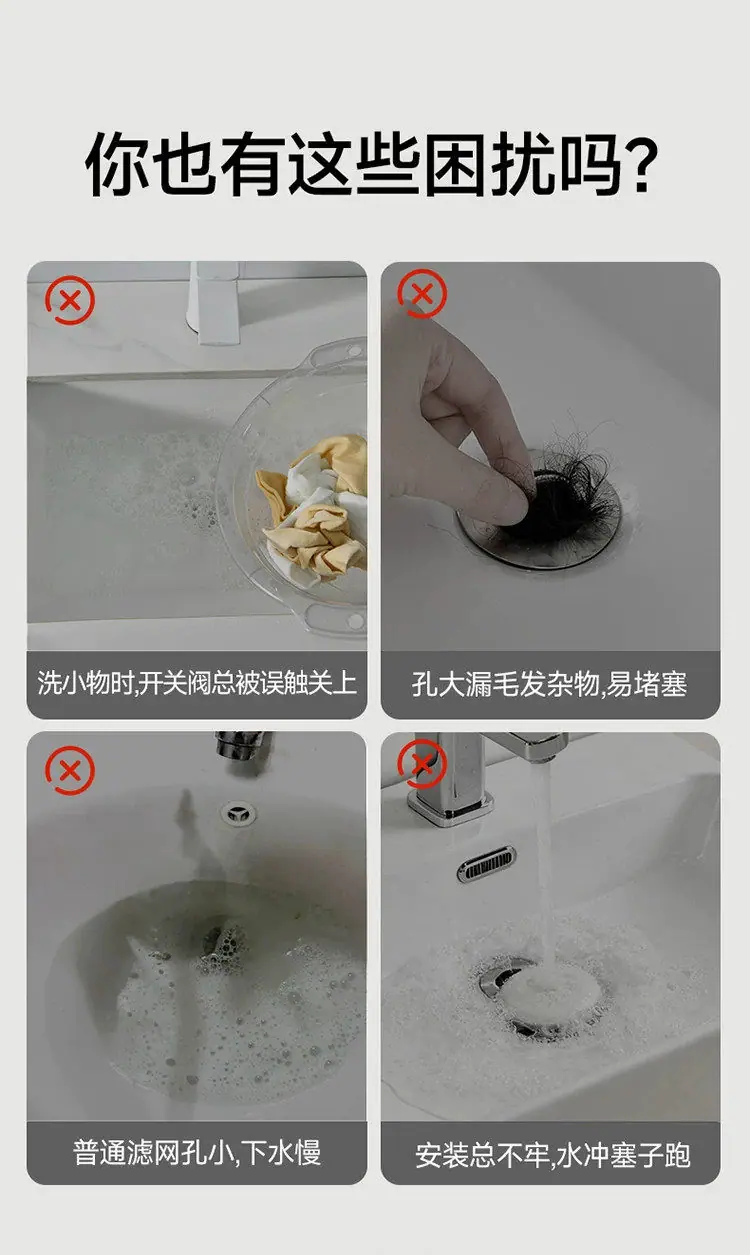 你也有这些困扰吗?

洗小物时,开关阀总被误触关上

孔大漏毛发杂物,易堵塞

普通滤网孔小,下水慢

安装总不牢,水冲塞子跑