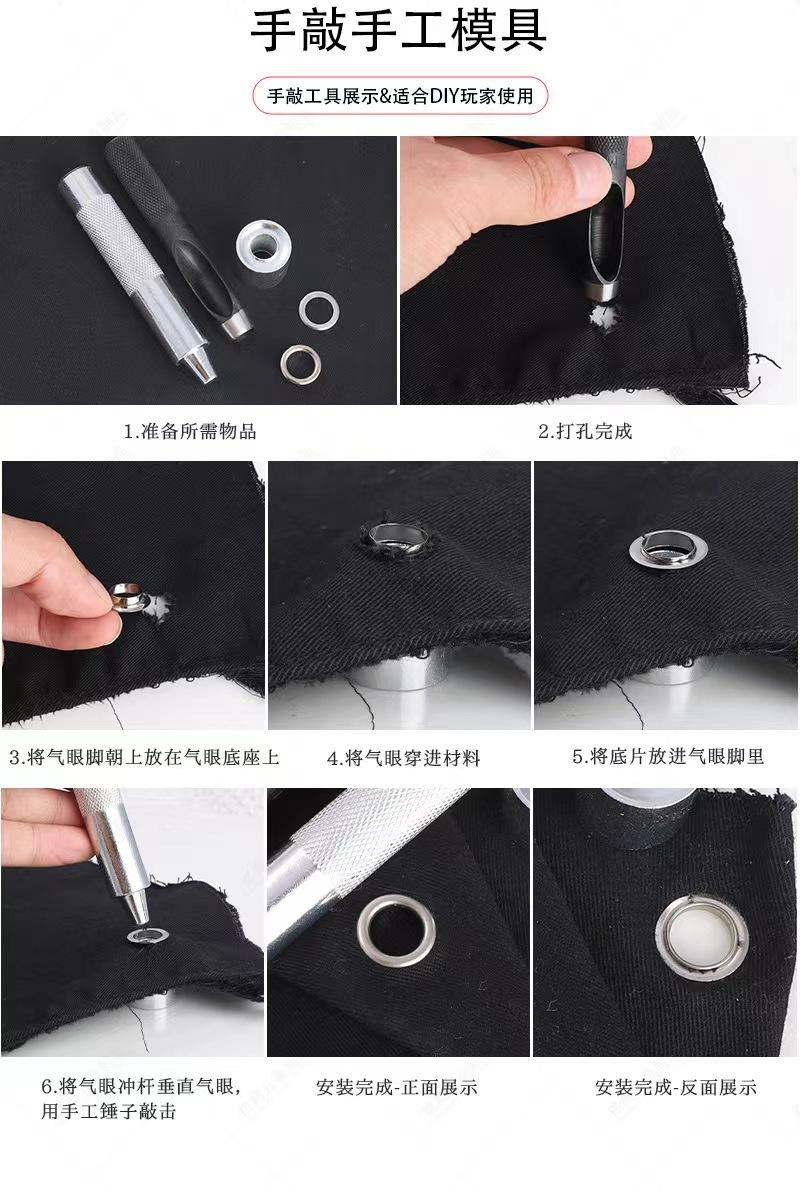 手敲手工模具

手敲工具展示&适合DIY玩家使用

1.准备所需物品

2.打孔完成

3.将气眼脚朝上放在气眼底座上

4.将气眼穿进材料

5.将底片放进气眼脚里

6.将气眼冲杆垂直气眼，用手工锤子敲击

安装完成-正面展示

安装完成-反面展示