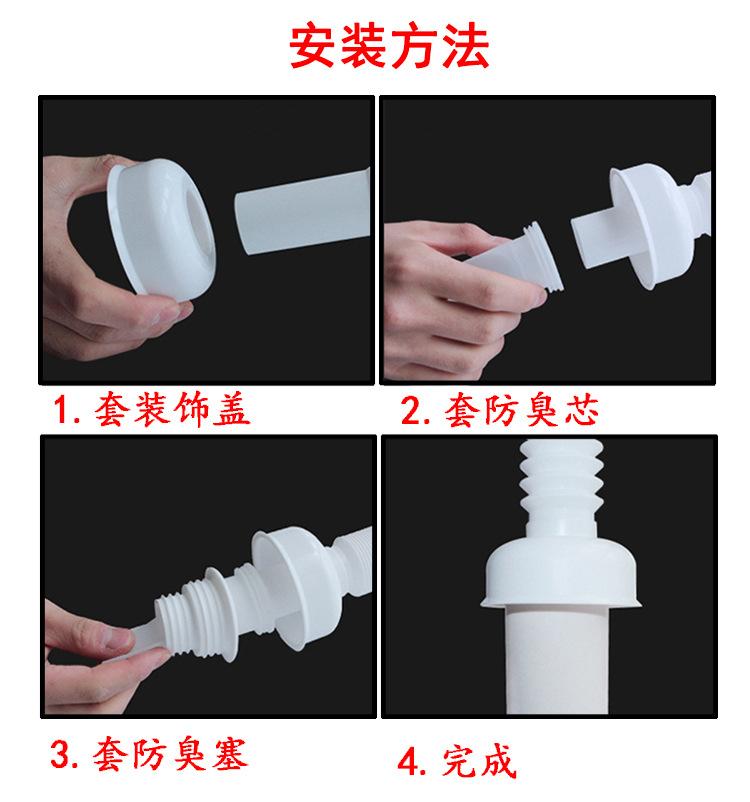 安装方法

1. 套装饰盖

2. 套防臭芯

3. 套防臭塞

4. 完成