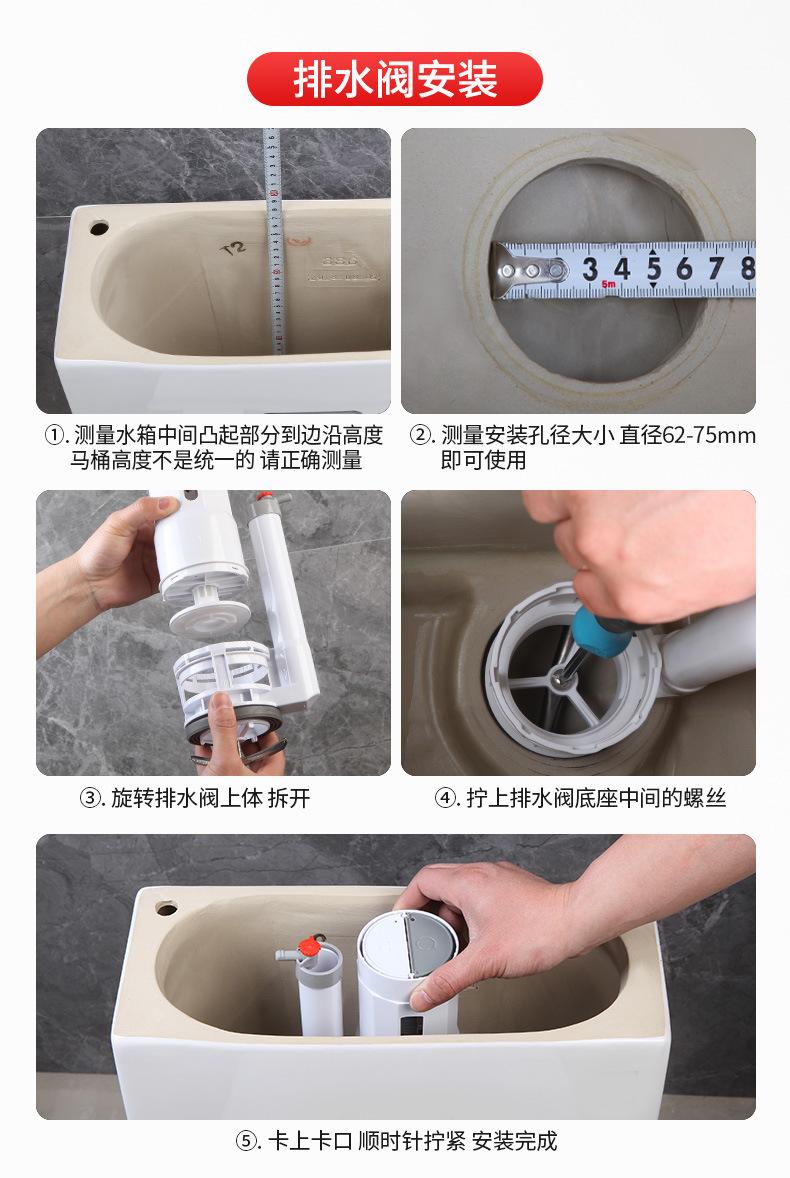 排水阀安装

T2

3 4 5 6 7 8
5m

①. 测量水箱中间凸起部分到边沿高度 马桶高度不是统一的 请正确测量

②. 测量安装孔径大小 直径62-75mm 即可使用

③. 旋转排水阀上体 拆开

④. 拧上排水阀底座中间的螺丝

⑤. 卡上卡口 顺时针拧紧 安装完成