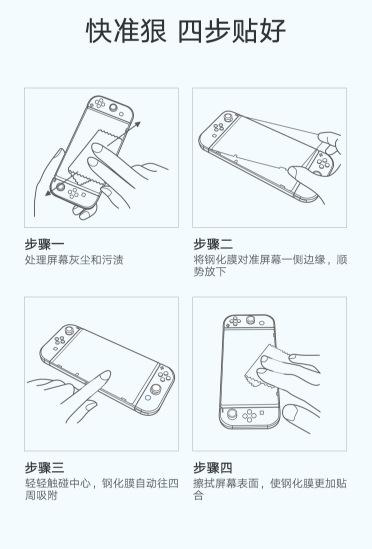 快准狠 四步贴好

步骤一
处理屏幕灰尘和污渍

步骤二
将钢化膜对准屏幕一侧边缘，顺势放下

步骤三
轻轻触碰中心，钢化膜自动往四周吸附

步骤四
擦拭屏幕表面，使钢化膜更加贴合