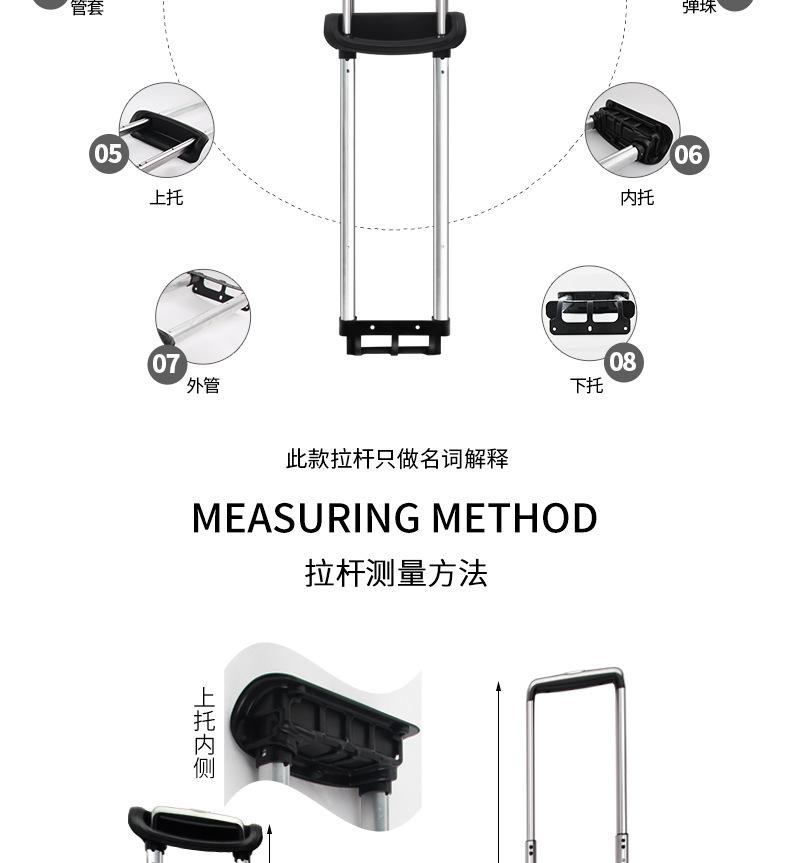 管套

弹珠

05

上托

06

内托

07

外管

08

下托

此款拉杆只做名词解释

MEASURING METHOD

拉杆测量方法

上托内侧