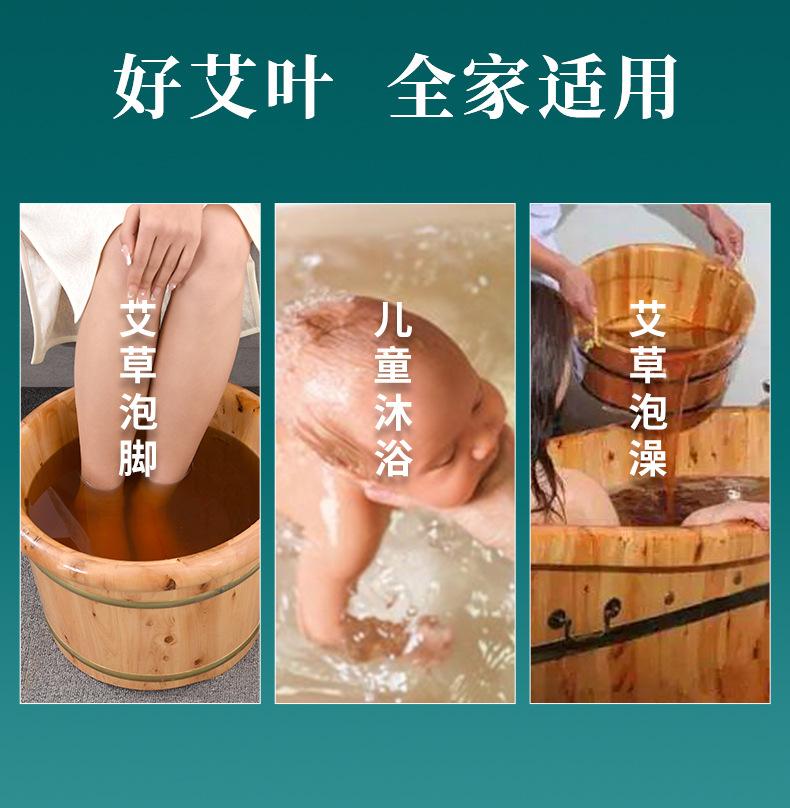 好艾叶 全家适用

艾草泡脚

儿童沐浴

艾草泡澡