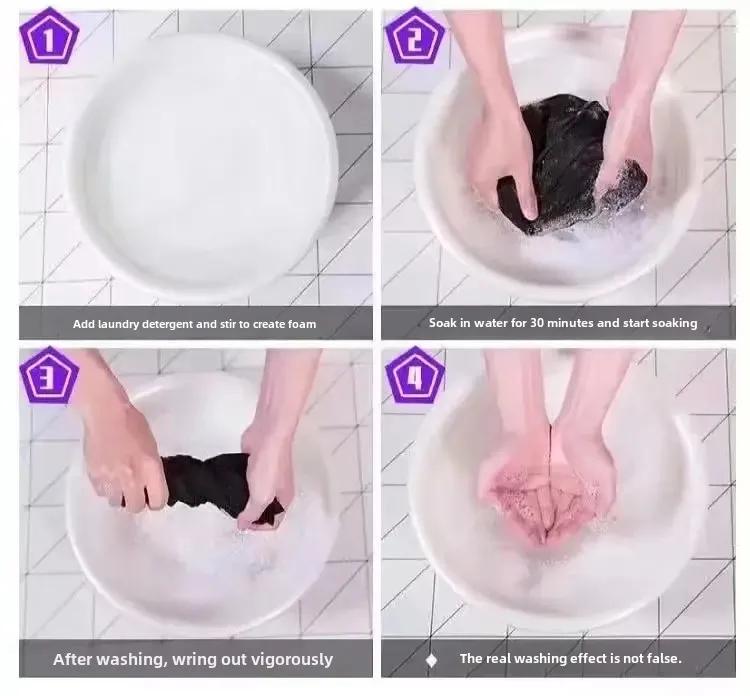 1

Add laundry detergent and stir to create foam

2

Soak in water for 30 minutes and start soaking

3

After washing, wring out vigorously

4

The real washing effect is not false.