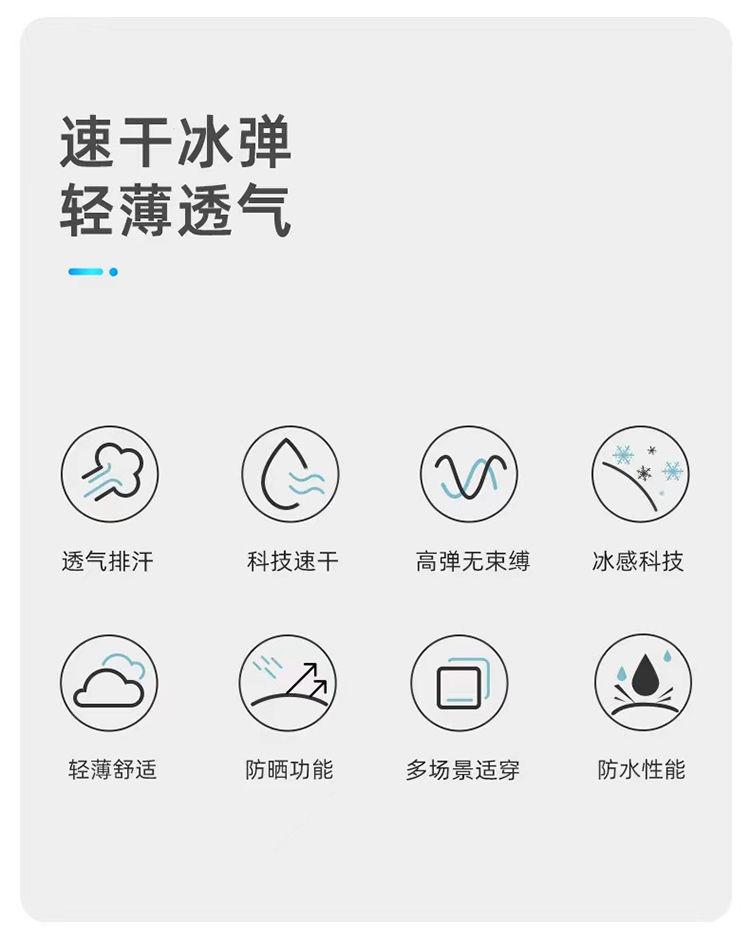 速干冰弹
轻薄透气

透气排汗 科技速干 高弹无束缚 冰感科技

轻薄舒适 防晒功能 多场景适穿 防水性能