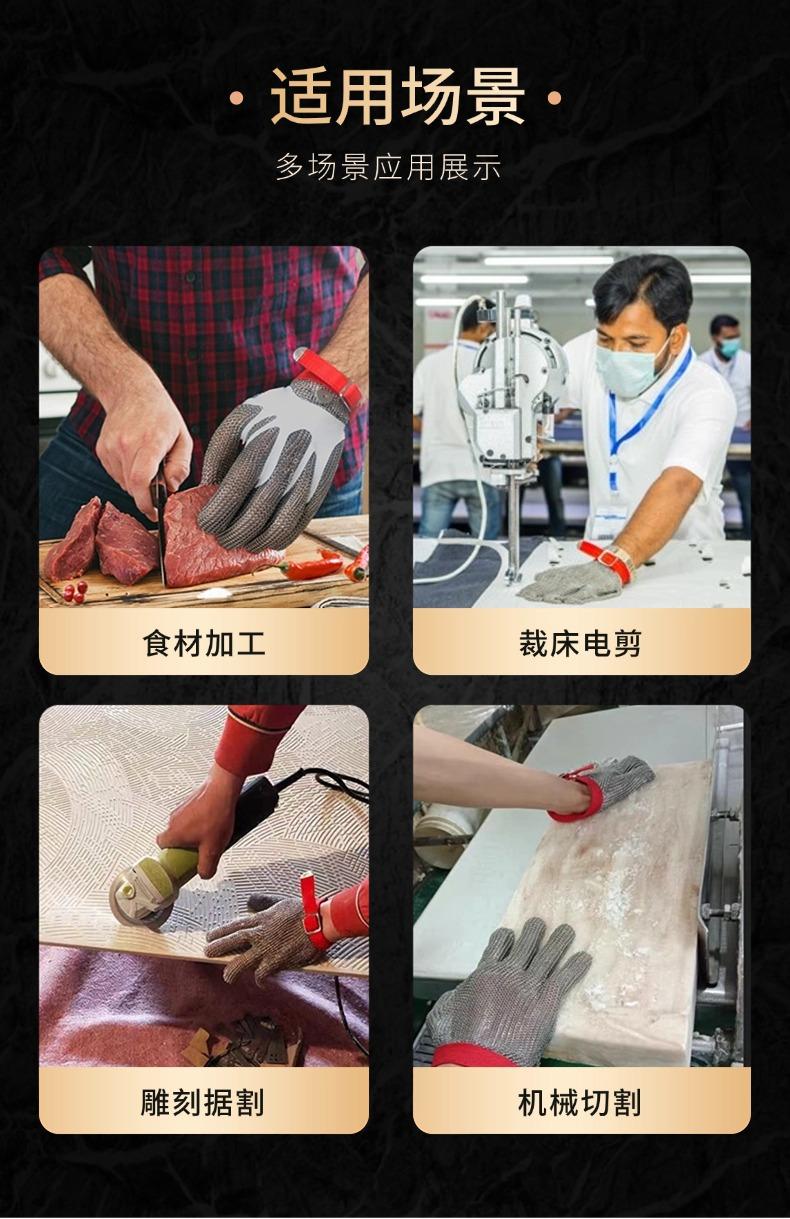 · 适用场景 ·

多场景应用展示

食材加工

裁床电剪

雕刻据割

机械切割