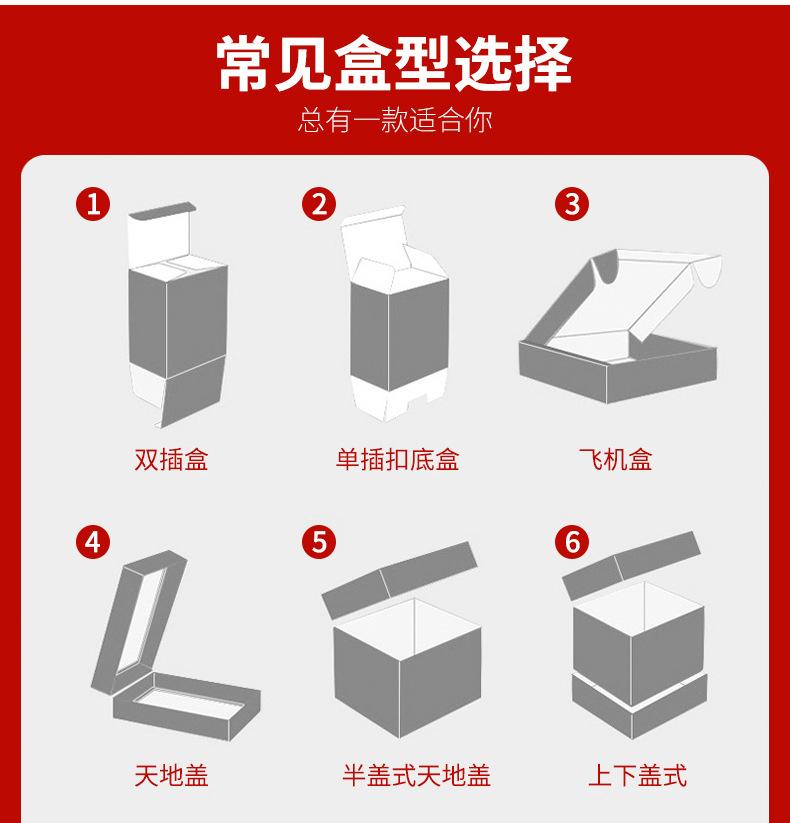 常见盒型选择
总有一款适合你

1
双插盒

2
单插扣底盒

3
飞机盒

4
天地盖

5
半盖式天地盖

6
上下盖式