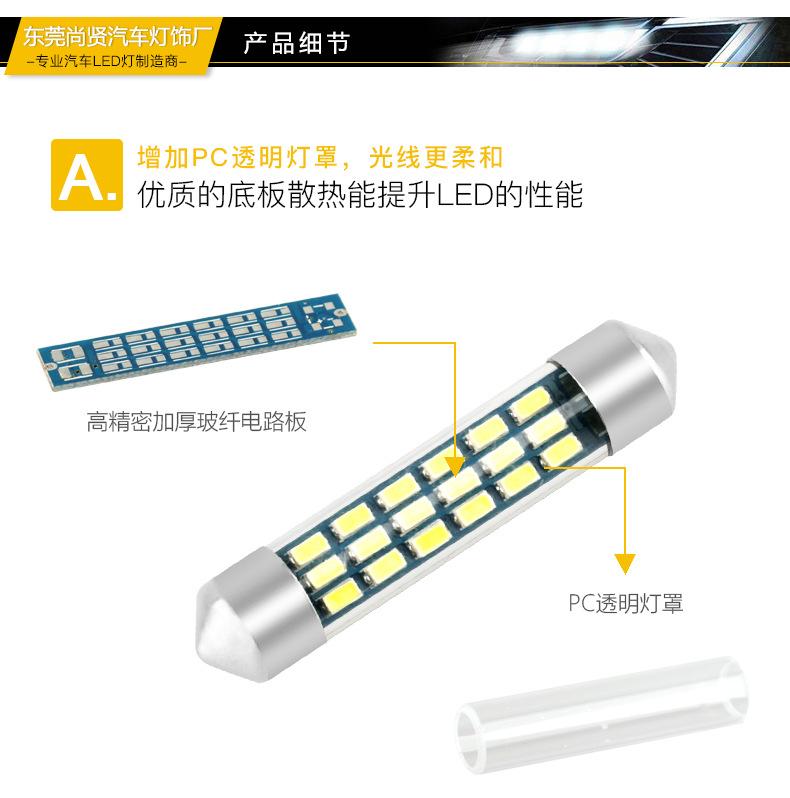 东莞尚贤汽车灯饰厂
—专业汽车LED灯制造商—

产品细节

A.

增加PC透明灯罩，光线更柔和
优质的底板散热能提升LED的性能

高精密加厚玻纤电路板

PC透明灯罩