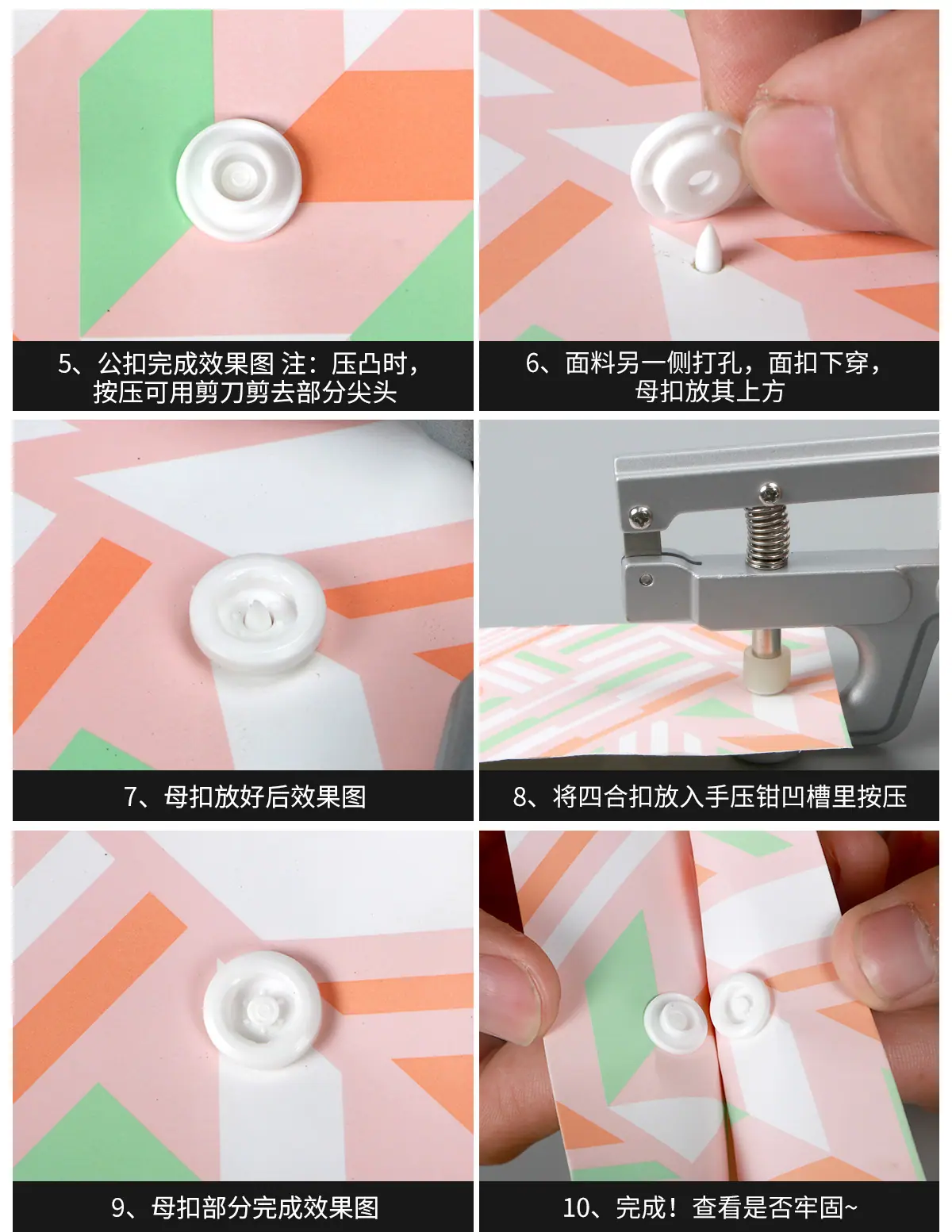 5、公扣完成效果图 注：压凸时，按压可用剪刀剪去部分尖头

6、面料另一侧打孔，面扣下穿，母扣放其上方

7、母扣放好后效果图

8、将四合扣放入手压钳凹槽里按压

9、母扣部分完成效果图

10、完成！查看是否牢固~