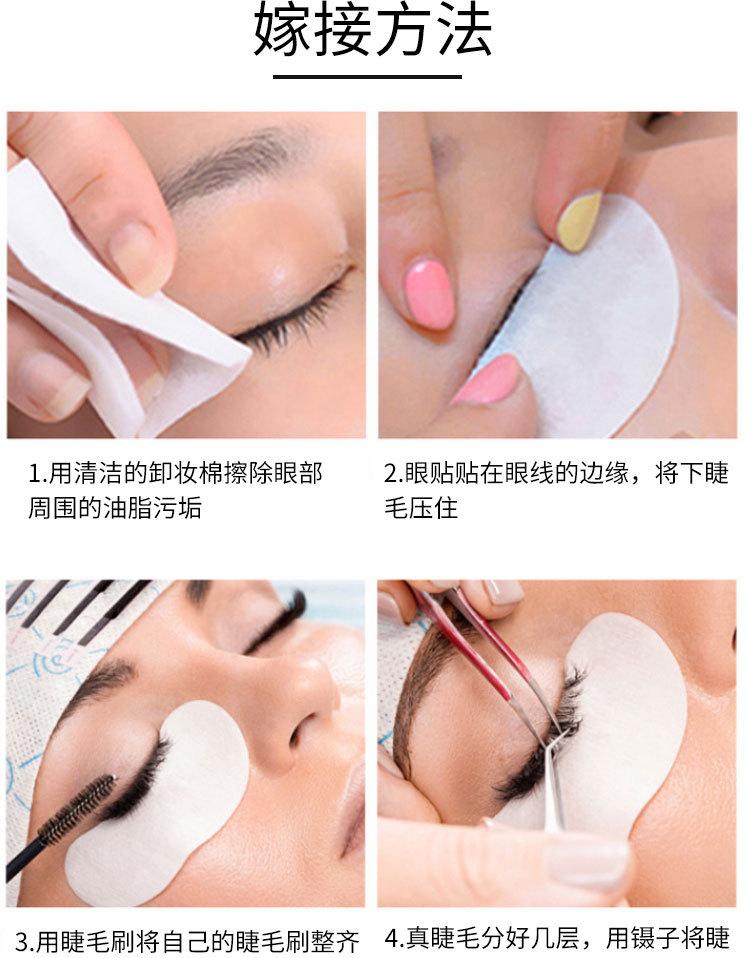 嫁接方法

1.用清洁的卸妆棉擦除眼部周围的油脂污垢

2.眼贴贴在眼线的边缘，将下睫毛压住

3.用睫毛刷将自己的睫毛刷整齐

4.真睫毛分好几层，用镊子将睫