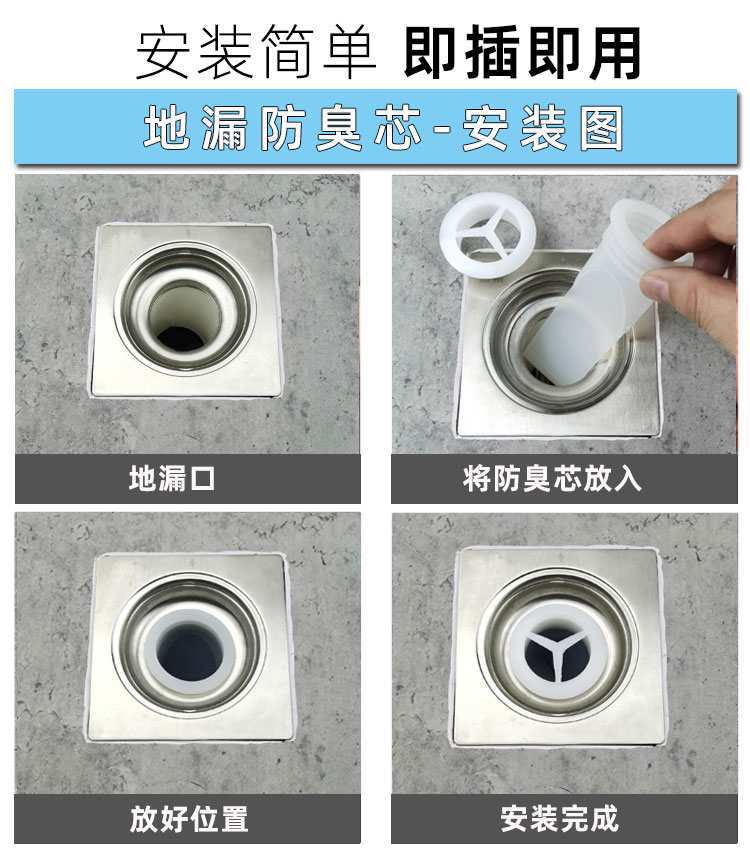 安装简单 即插即用

地漏防臭芯-安装图

地漏口

将防臭芯放入

放好位置

安装完成