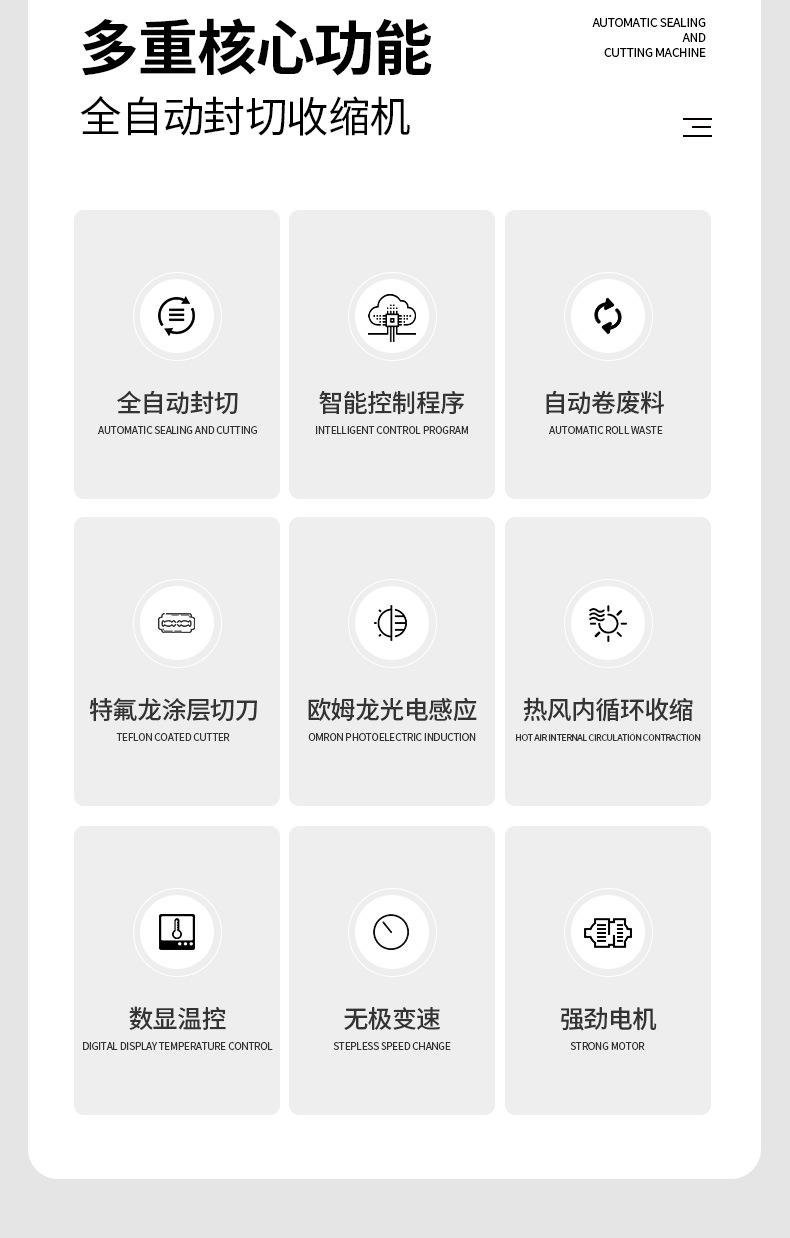 多重核心功能

全自动封切收缩机

AUTOMATIC SEALING
AND
CUTTING MACHINE

全自动封切
AUTOMATIC SEALING AND CUTTING

智能控制程序
INTELLIGENT CONTROL PROGRAM

自动卷废料
AUTOMATIC ROLL WASTE

特氟龙涂层切刀
TEFLON COATED CUTTER

欧姆龙光电感应
OMRON PHOTOELECTRIC INDUCTION

热风内循环收缩
HOT AIR INTERNAL CIRCULATION CONTRACTION

数显温控
DIGITAL DISPLAY TEMPERATURE CONTROL

无极变速
STEPLESS SPEED CHANGE

强劲电机
STRONG MOTOR