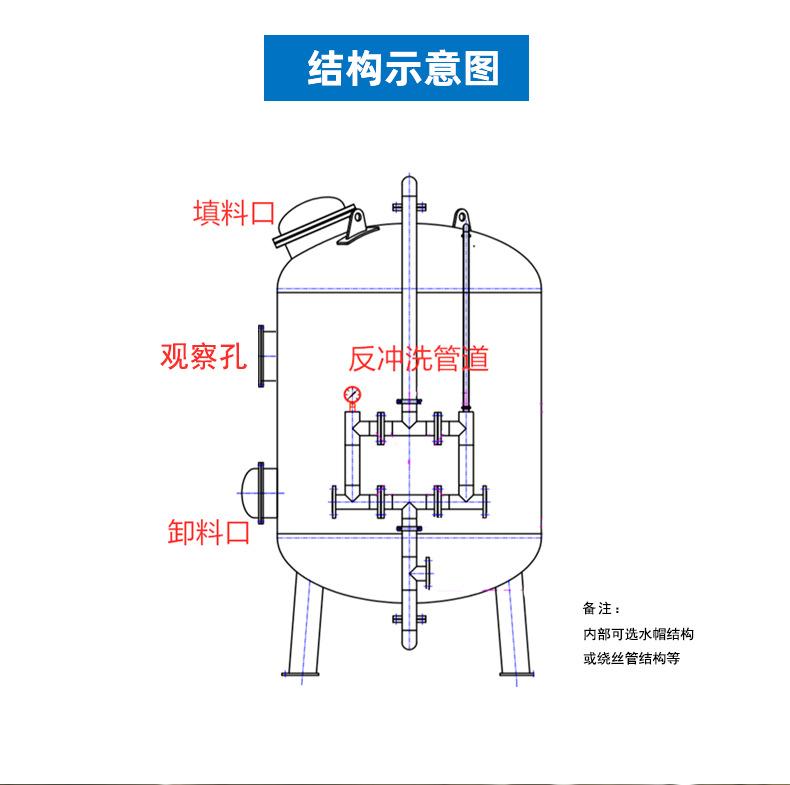 结构示意图

填料口

观察孔

反冲洗管道

卸料口

备注：
内部可选水帽结构
或绕丝管结构等