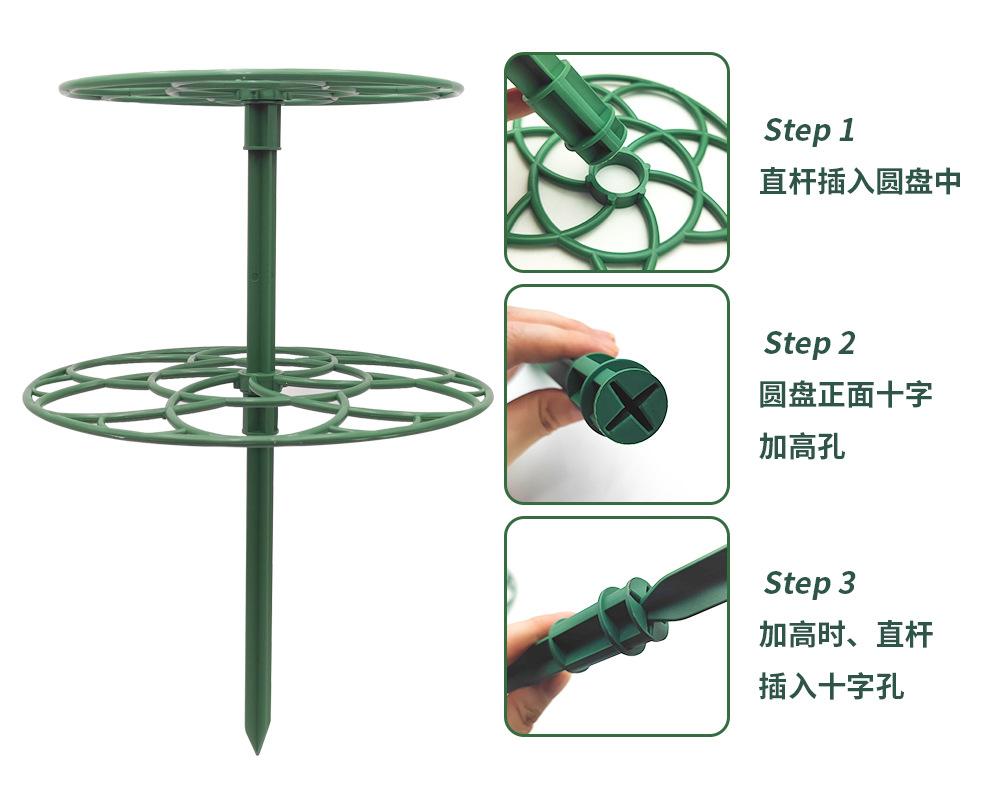 Step 1
直杆插入圆盘中

Step 2
圆盘正面十字加高孔

Step 3
加高时、直杆插入十字孔