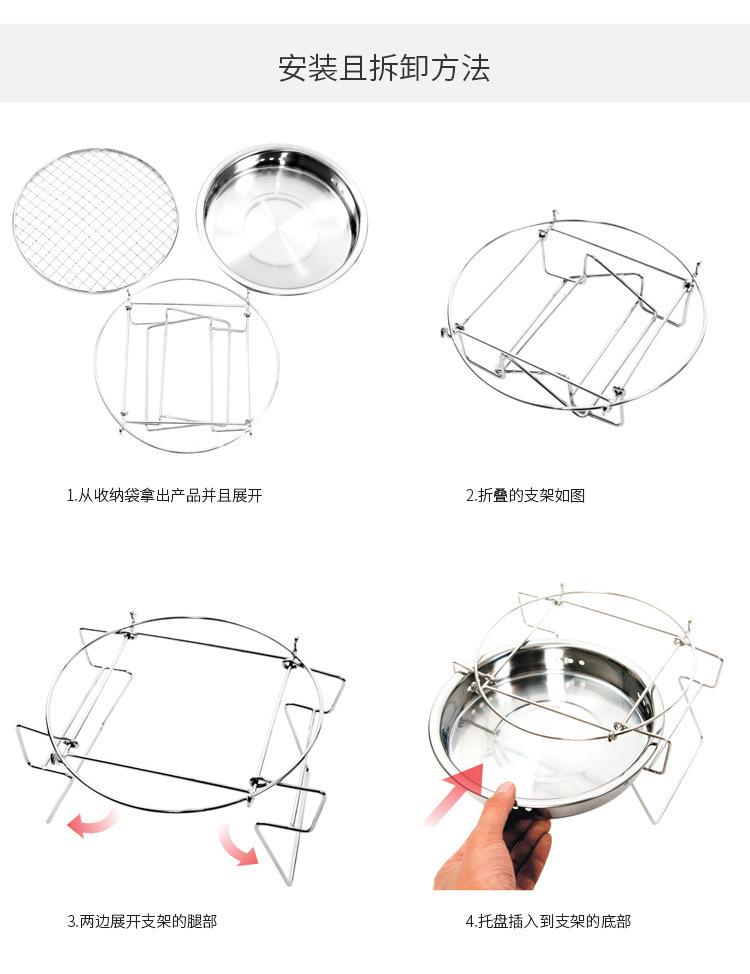 安装且拆卸方法

1.从收纳袋拿出产品并且展开

2.折叠的支架如图

3.两边展开支架的腿部

4.托盘插入到支架的底部