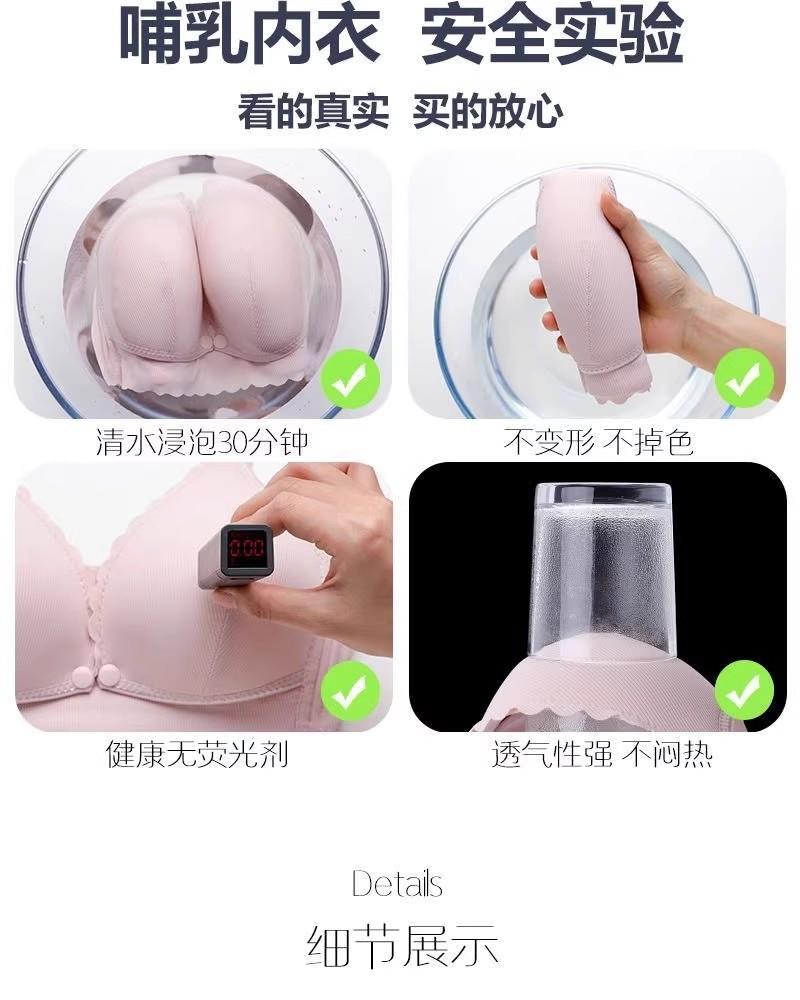 哺乳内衣 安全实验

看的真实 买的放心

清水浸泡30分钟

不变形 不掉色

0.00

健康无荧光剂

透气性强 不闷热

Details

细节展示