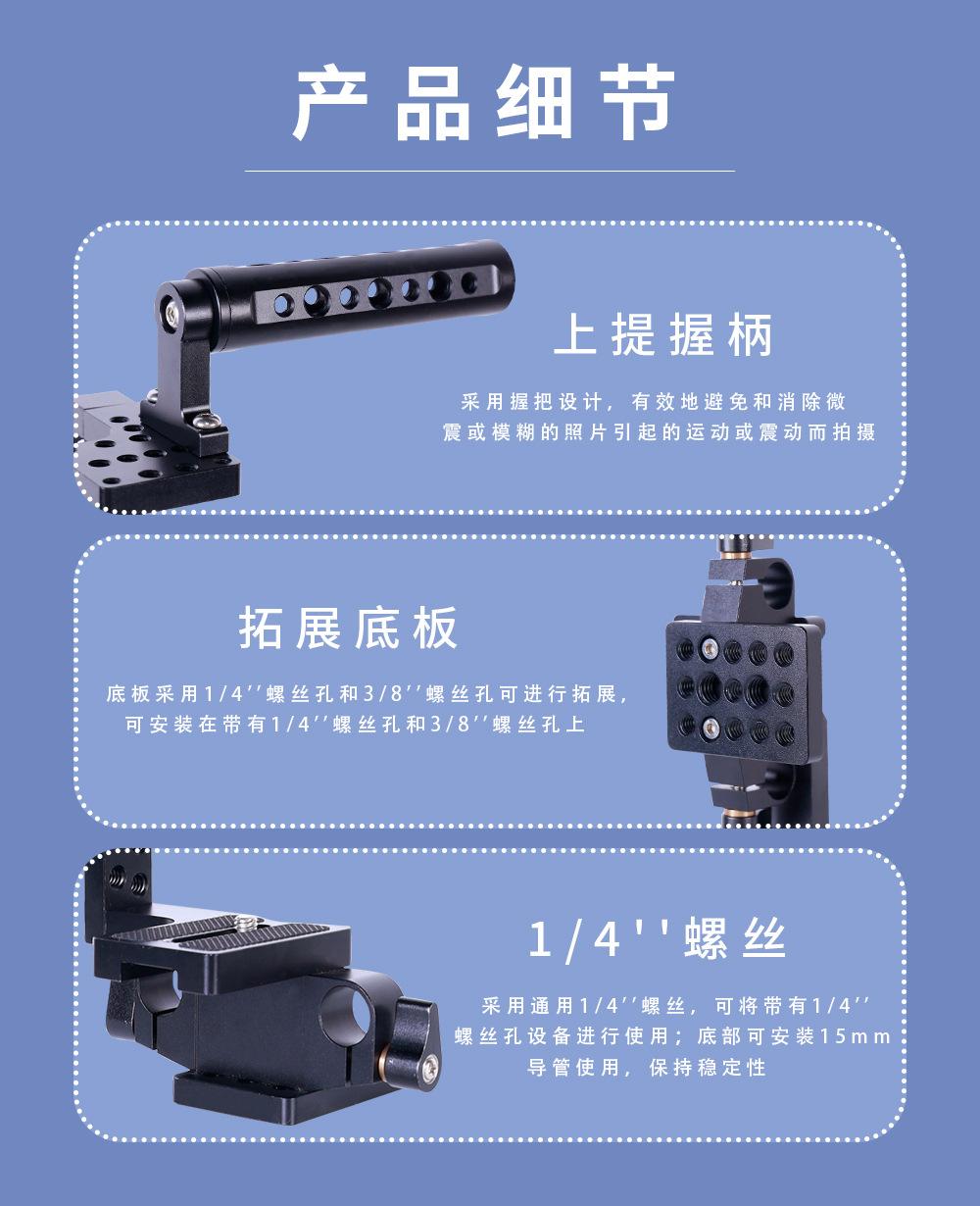 产品细节

上提握柄

采用握把设计，有效地避免和消除微震或模糊的照片引起的运动或震动而拍摄

拓展底板

底板采用1/4''螺丝孔和3/8''螺丝孔可进行拓展，可安装在带有1/4''螺丝孔和3/8''螺丝孔上

1/4''螺丝

采用通用1/4''螺丝，可将带有1/4''螺丝孔设备进行使用；底部可安装15mm导管使用，保持稳定性