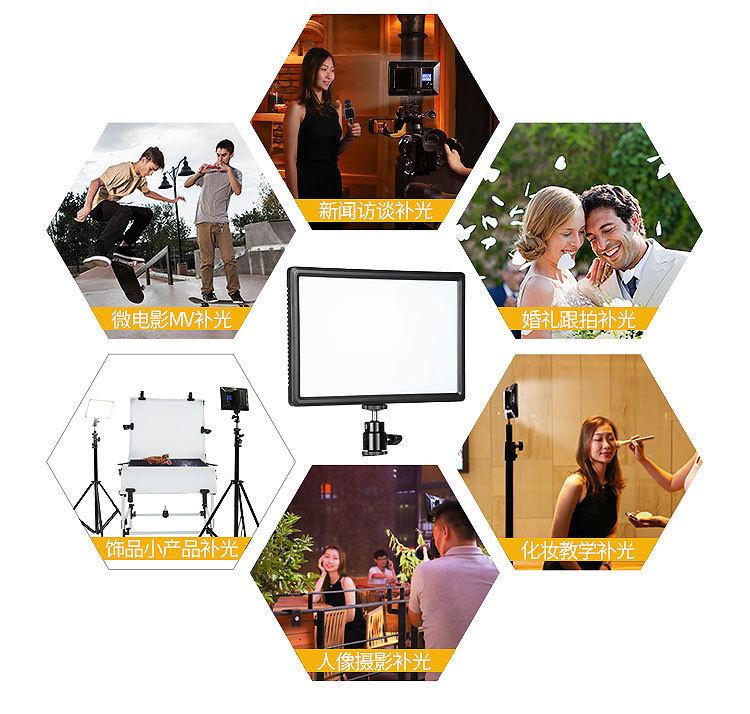 新闻访谈补光

微电影MV补光

婚礼跟拍补光

饰品小产品补光

化妆教学补光

人像摄影补光