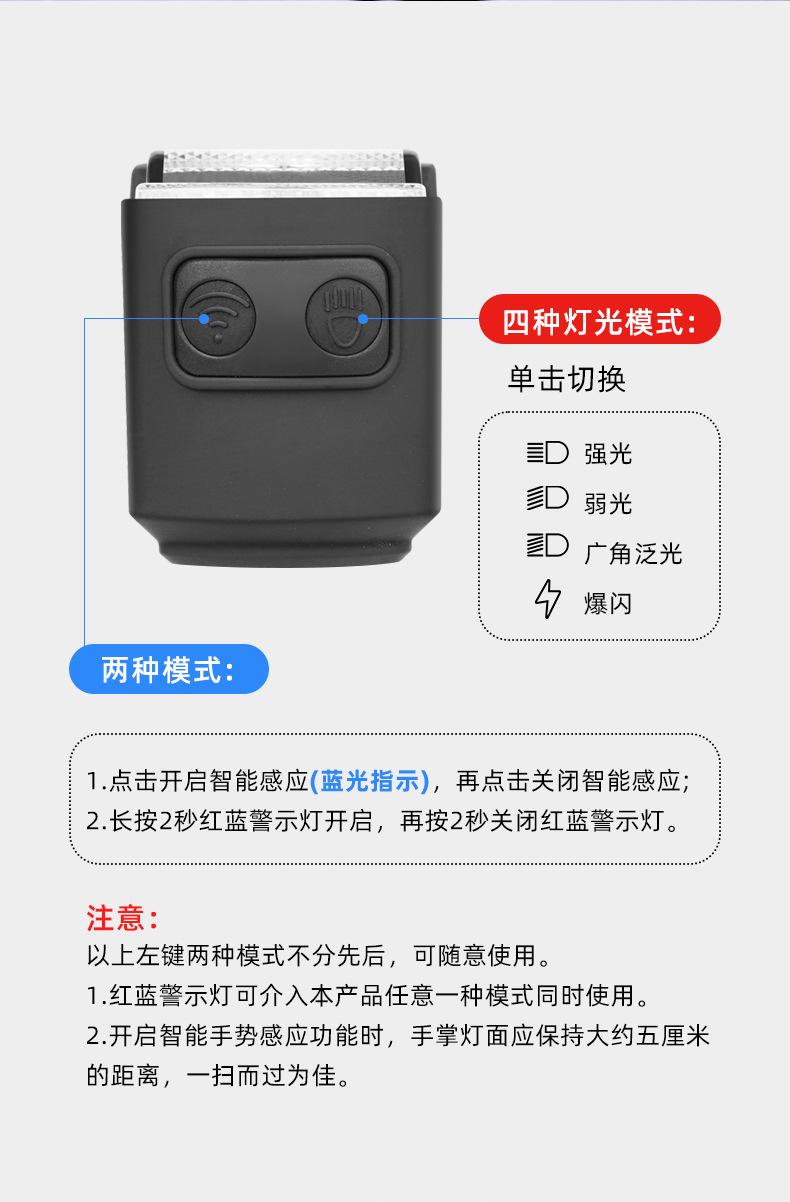 四种灯光模式:

单击切换

强光
弱光
广角泛光
爆闪

两种模式:

1.点击开启智能感应(蓝光指示)，再点击关闭智能感应;
2.长按2秒红蓝警示灯开启，再按2秒关闭红蓝警示灯。

注意:
以上左键两种模式不分先后，可随意使用。
1.红蓝警示灯可介入本产品任意一种模式同时使用。
2.开启智能手势感应功能时，手掌灯面应保持大约五厘米的距离，一扫而过为佳。