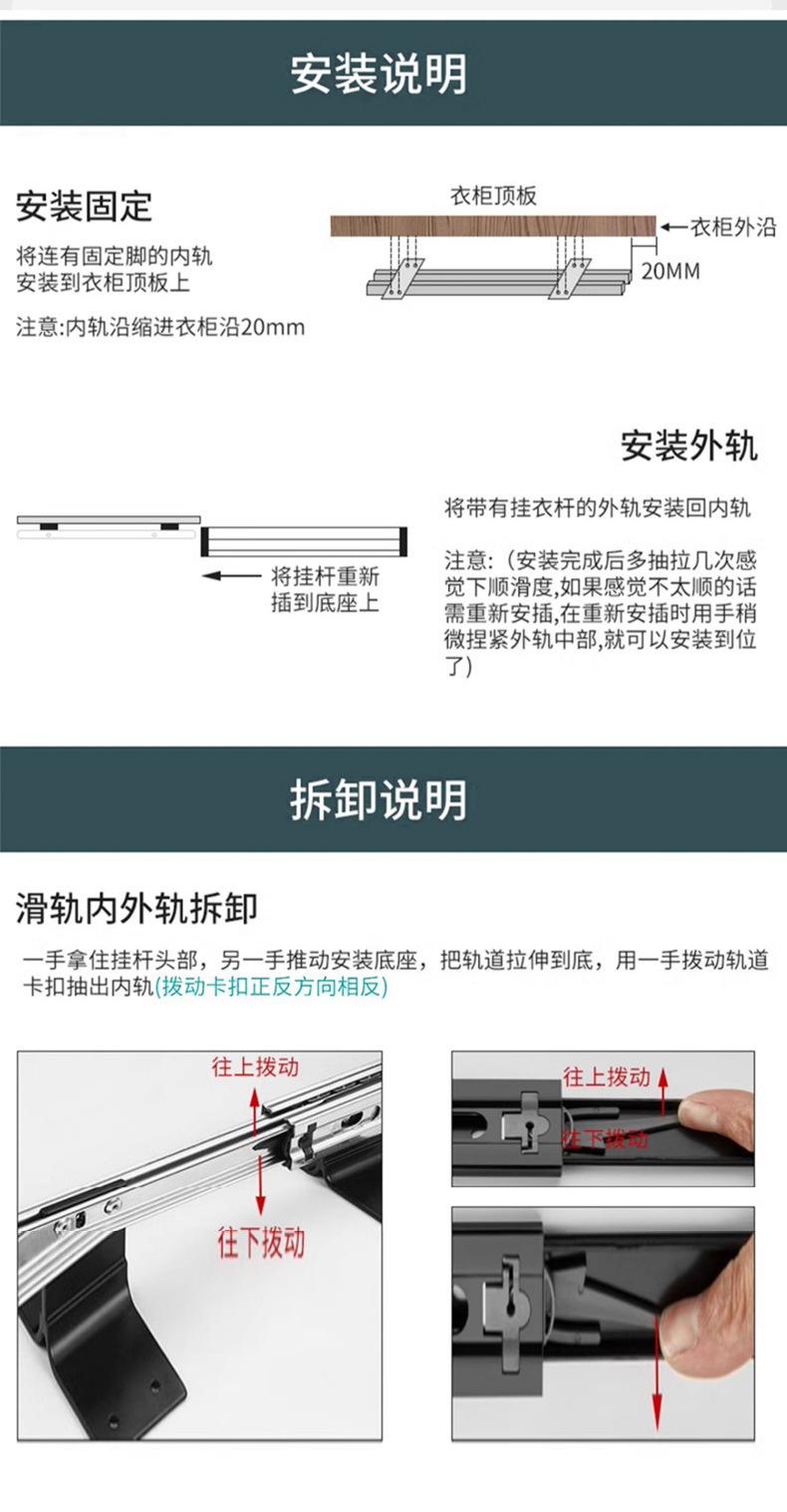 安装说明

安装固定

将连有固定脚的内轨安装到衣柜顶板上

注意:内轨沿缩进衣柜沿20mm

衣柜顶板

衣柜外沿

20MM

安装外轨

将带有挂衣杆的外轨安装回内轨

注意:（安装完成后多抽拉几次感觉下顺滑度,如果感觉不太顺的话需重新安插,在重新安插时用手稍微捏紧外轨中部,就可以安装到位了)

将挂杆重新插到底座上

拆卸说明

滑轨内外轨拆卸

一手拿住挂杆头部，另一手推动安装底座，把轨道拉伸到底，用一手拨动轨道卡扣抽出内轨(拨动卡扣正反方向相反)

往上拨动

往下拨动

往上拨动

往下拨动