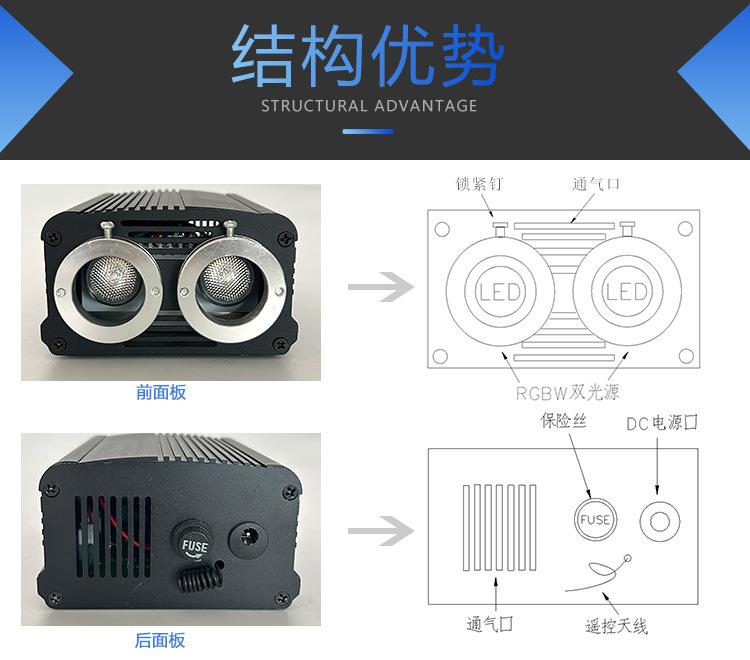 结构优势

STRUCTURAL ADVANTAGE

前面板

锁紧钉 通气口

LED LED

RGBW双光源

FUSE

后面板

保险丝 DC电源口

FUSE

通气口 遥控天线