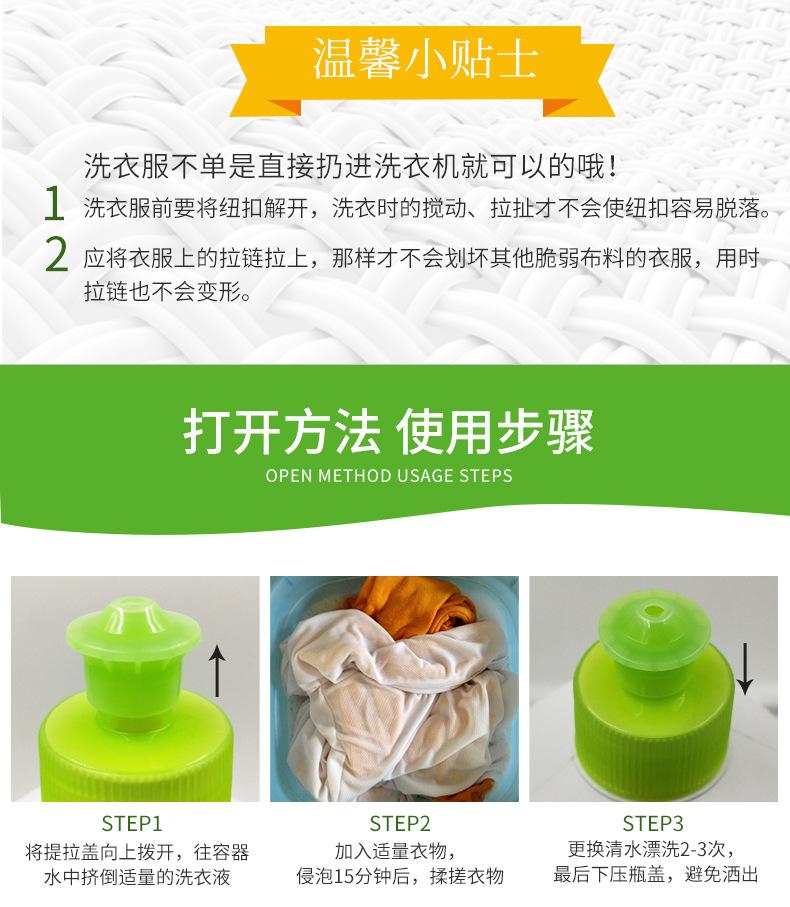 温馨小贴士

洗衣服不单是直接扔进洗衣机就可以的哦！

1 洗衣服前要将纽扣解开，洗衣时的搅动、拉扯才不会使纽扣容易脱落。

2 应将衣服上的拉链拉上，那样才不会划坏其他脆弱布料的衣服，用时拉链也不会变形。

打开方法 使用步骤

OPEN METHOD USAGE STEPS

STEP1
将提拉盖向上拨开，往容器水中挤倒适量的洗衣液

STEP2
加入适量衣物，侵泡15分钟后，揉搓衣物

STEP3
更换清水漂洗2-3次，最后下压瓶盖，避免洒出