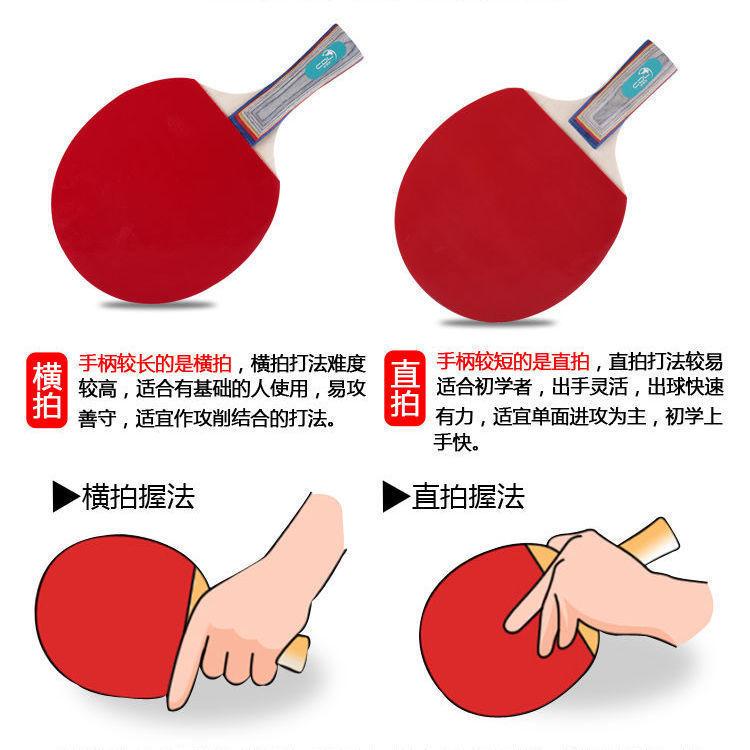 横拍

手柄较长的是横拍，横拍打法难度较高，适合有基础的人使用，易攻善守，适宜作攻削结合的打法。

直拍

手柄较短的是直拍，直拍打法较易适合初学者，出手灵活，出球快速有力，适宜单面进攻为主，初学上手快。

▶横拍握法

▶直拍握法