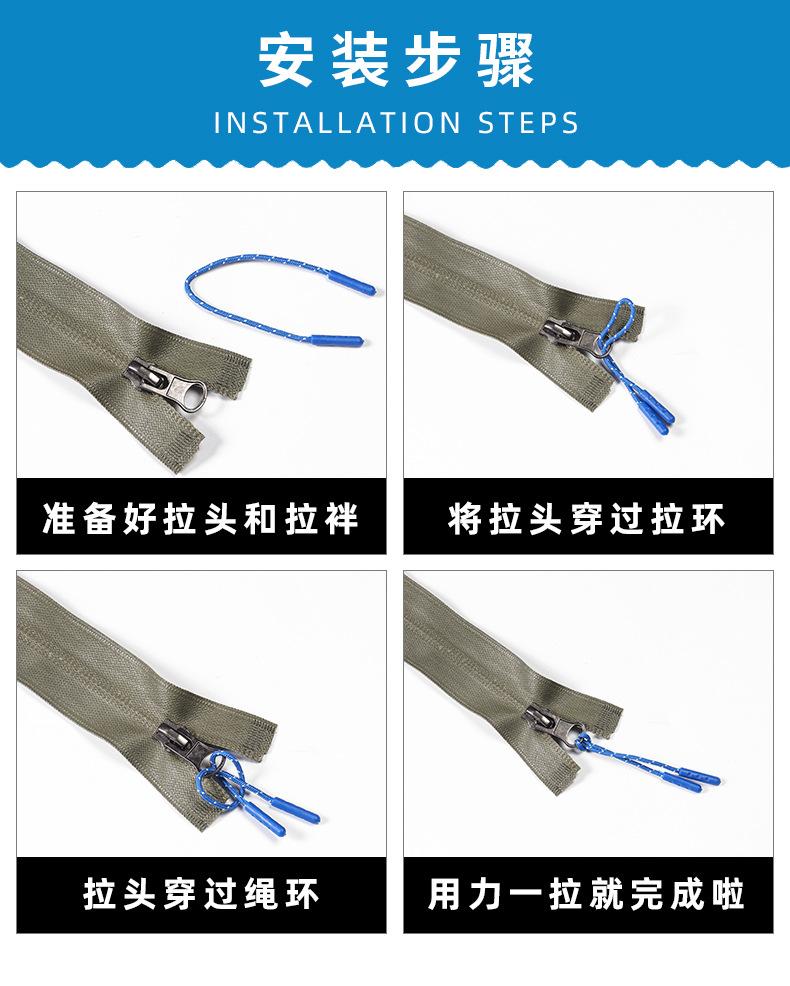 安装步骤
INSTALLATION STEPS

准备好拉头和拉袢

将拉头穿过拉环

拉头穿过绳环

用力一拉就完成啦