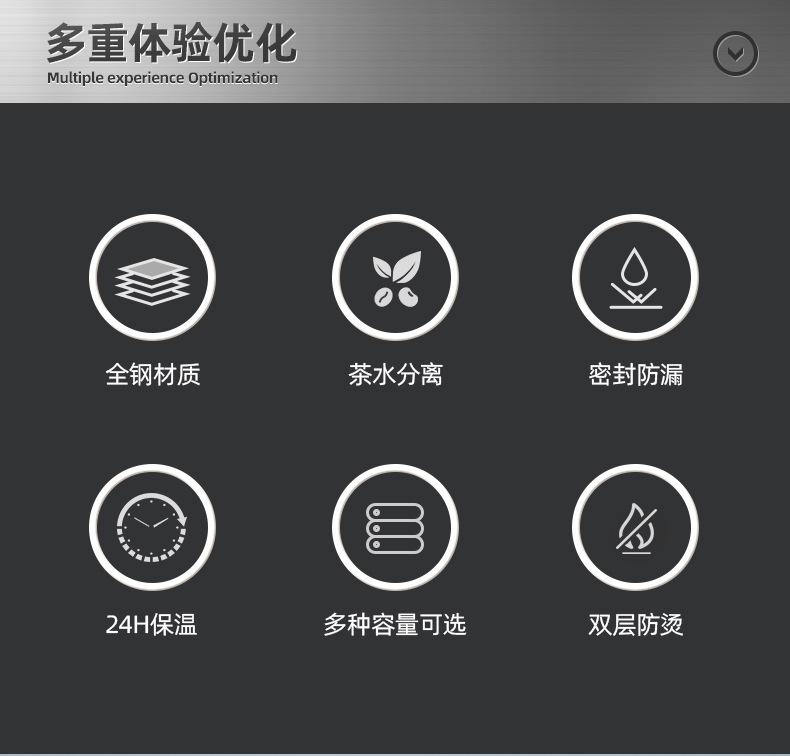 多重体验优化
Multiple experience Optimization

全钢材质

茶水分离

密封防漏

24H保温

多种容量可选

双层防烫