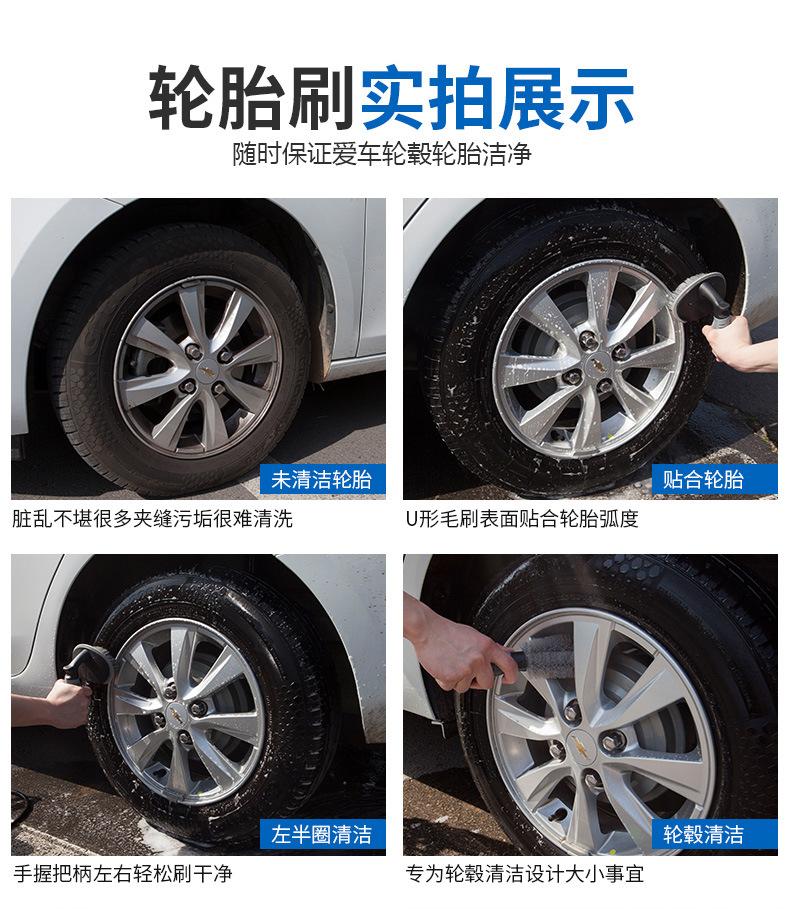 轮胎刷实拍展示

随时保证爱车轮毂轮胎洁净

未清洁轮胎

脏乱不堪很多夹缝污垢很难清洗

贴合轮胎

U形毛刷表面贴合轮胎弧度

左半圈清洁

手握把柄左右轻松刷干净

轮毂清洁

专为轮毂清洁设计大小事宜