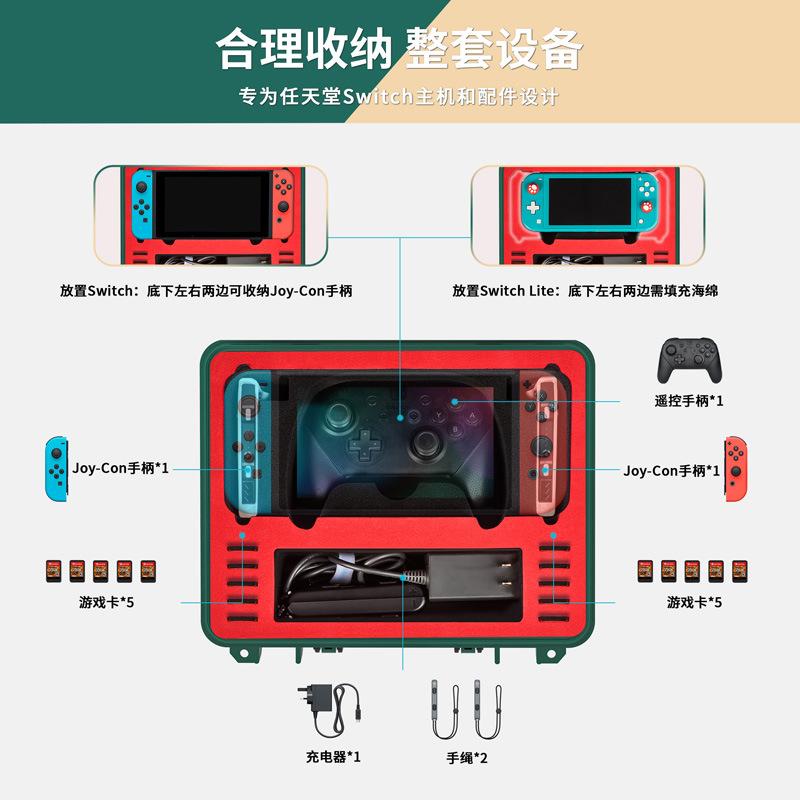 合理收纳 整套设备

专为任天堂Switch主机和配件设计

放置Switch：底下左右两边可收纳Joy-Con手柄

放置Switch Lite：底下左右两边需填充海绵

遥控手柄*1

Joy-Con手柄*1

Joy-Con手柄*1

游戏卡*5

游戏卡*5

充电器*1

手绳*2