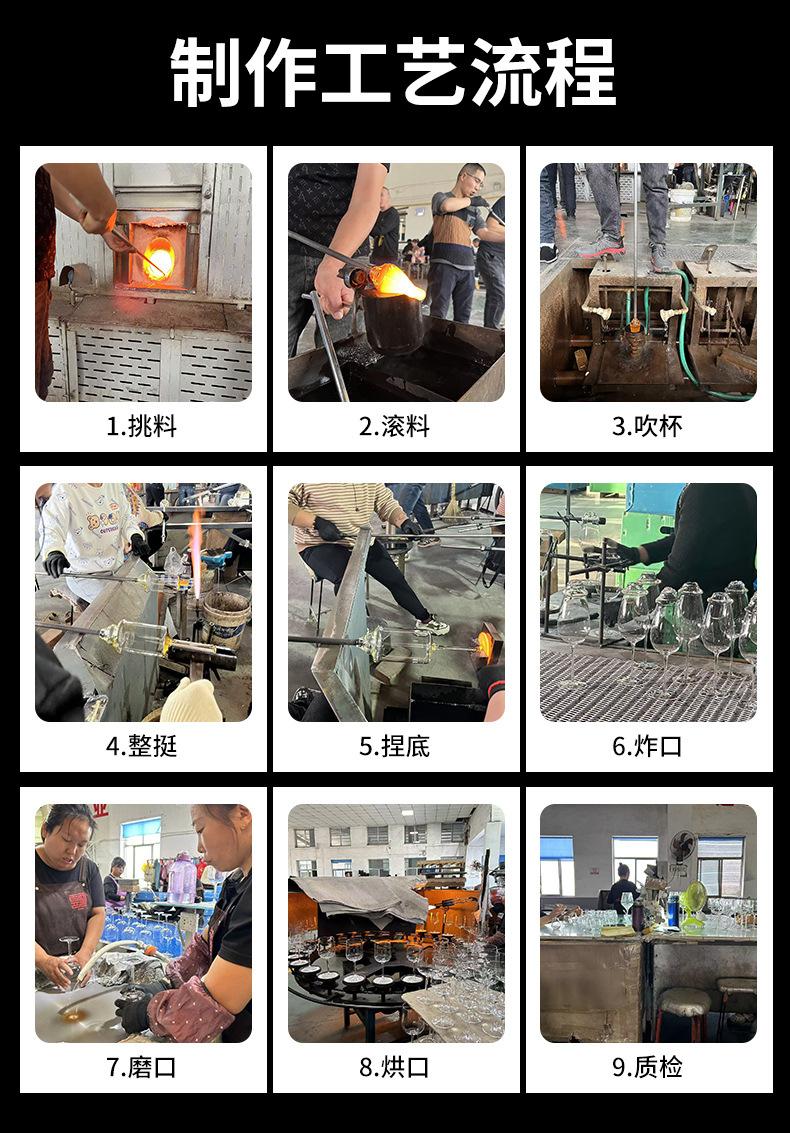 制作工艺流程

1.挑料

2.滚料

3.吹杯

4.整挺

5.捏底

6.炸口

7.磨口

8.烘口

9.质检