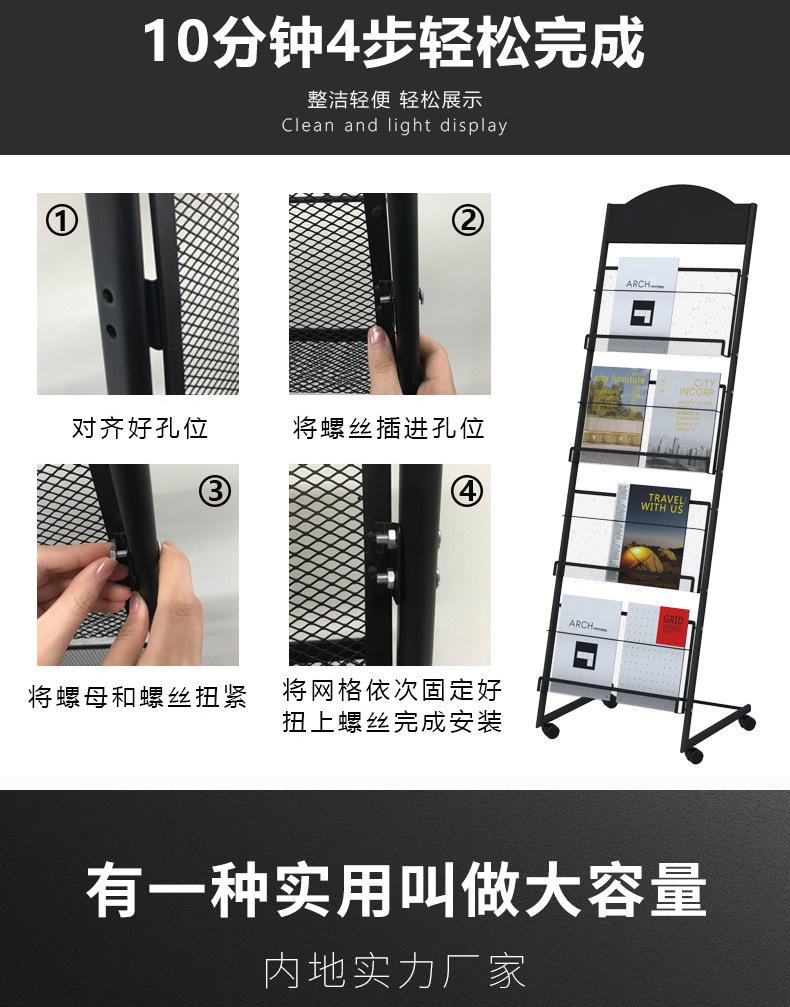 10分钟4步轻松完成

整洁轻便 轻松展示
Clean and light display

①

对齐好孔位

②

将螺丝插进孔位

③

将螺母和螺丝扭紧

④

将网格依次固定好
扭上螺丝完成安装

ARCH

city furniture

CITY INCORP

TRAVEL WITH US

ARCH

GRID

有一种实用叫做大容量

内地实力厂家