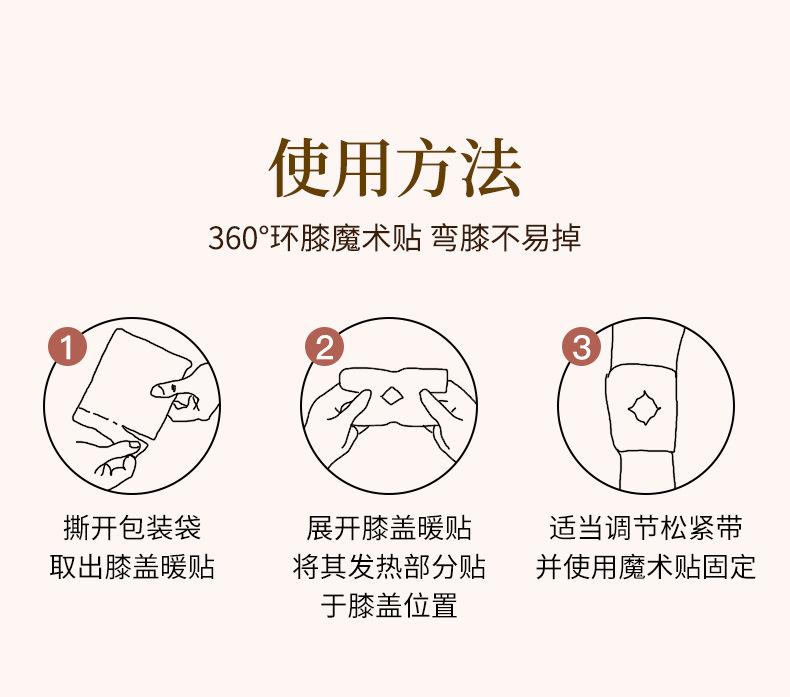 使用方法

360°环膝魔术贴 弯膝不易掉

1

撕开包装袋
取出膝盖暖贴

2

展开膝盖暖贴
将其发热部分贴
于膝盖位置

3

适当调节松紧带
并使用魔术贴固定