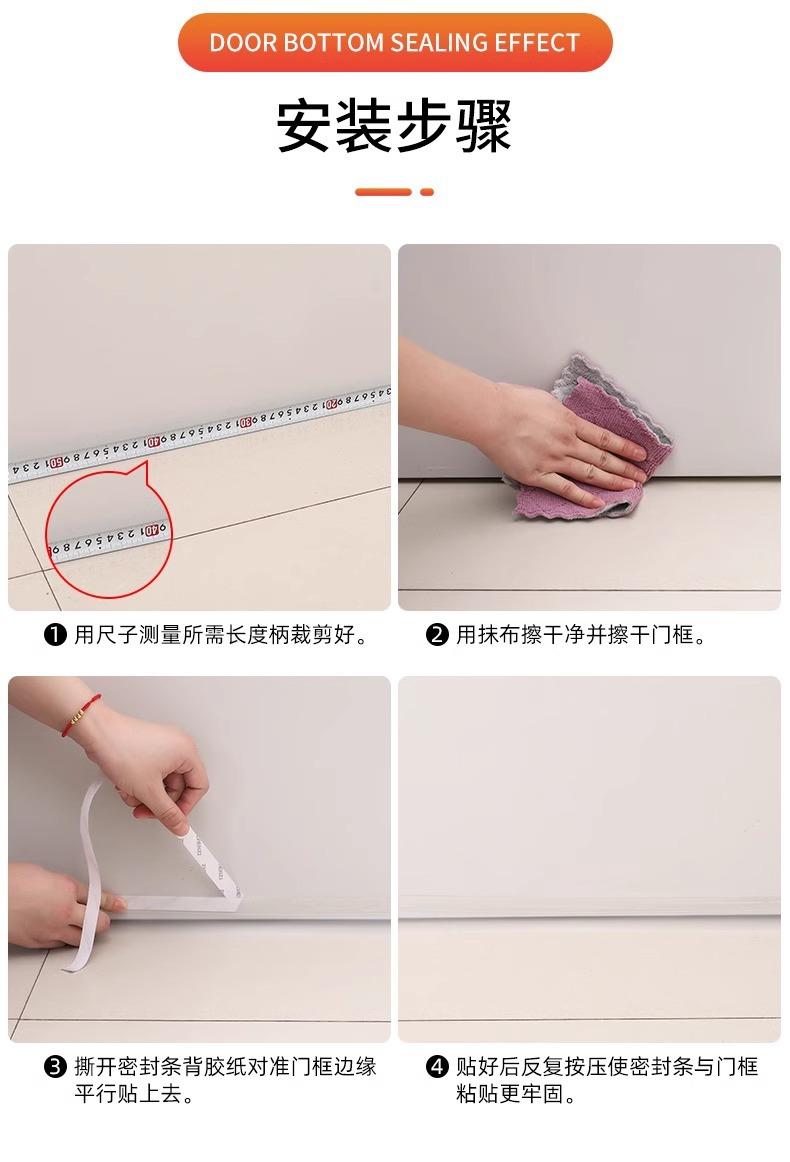 DOOR BOTTOM SEALING EFFECT

安装步骤

❶ 用尺子测量所需长度柄裁剪好。

❷ 用抹布擦干净并擦干门框。

❸ 撕开密封条背胶纸对准门框边缘平行贴上去。

❹ 贴好后反复按压使密封条与门框粘贴更牢固。