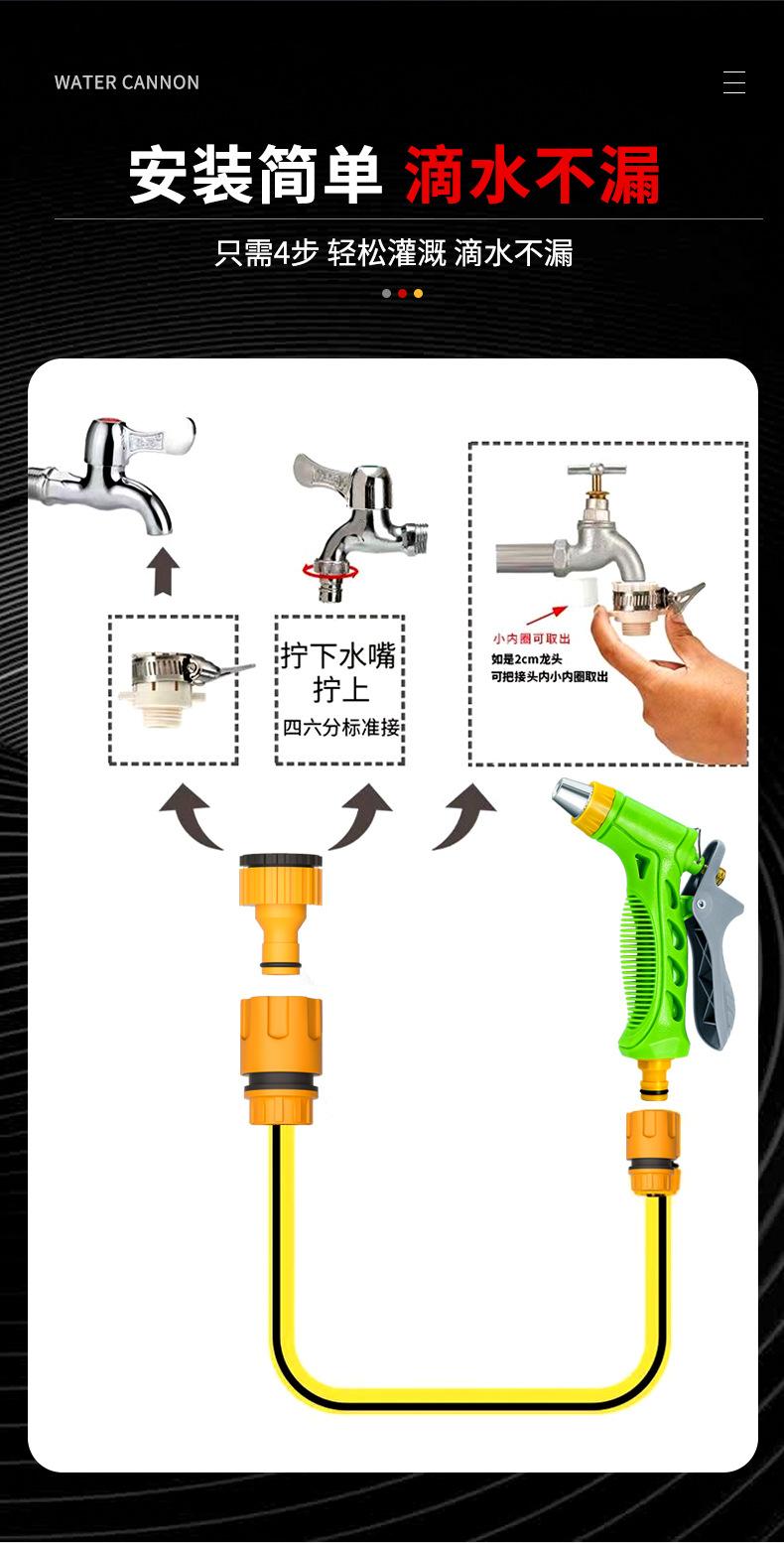 WATER CANNON

安装简单 滴水不漏

只需4步 轻松灌溉 滴水不漏

拧下水嘴
拧上
四六分标准接

小内圈可取出
如是2cm龙头
可把接头内小内圈取出