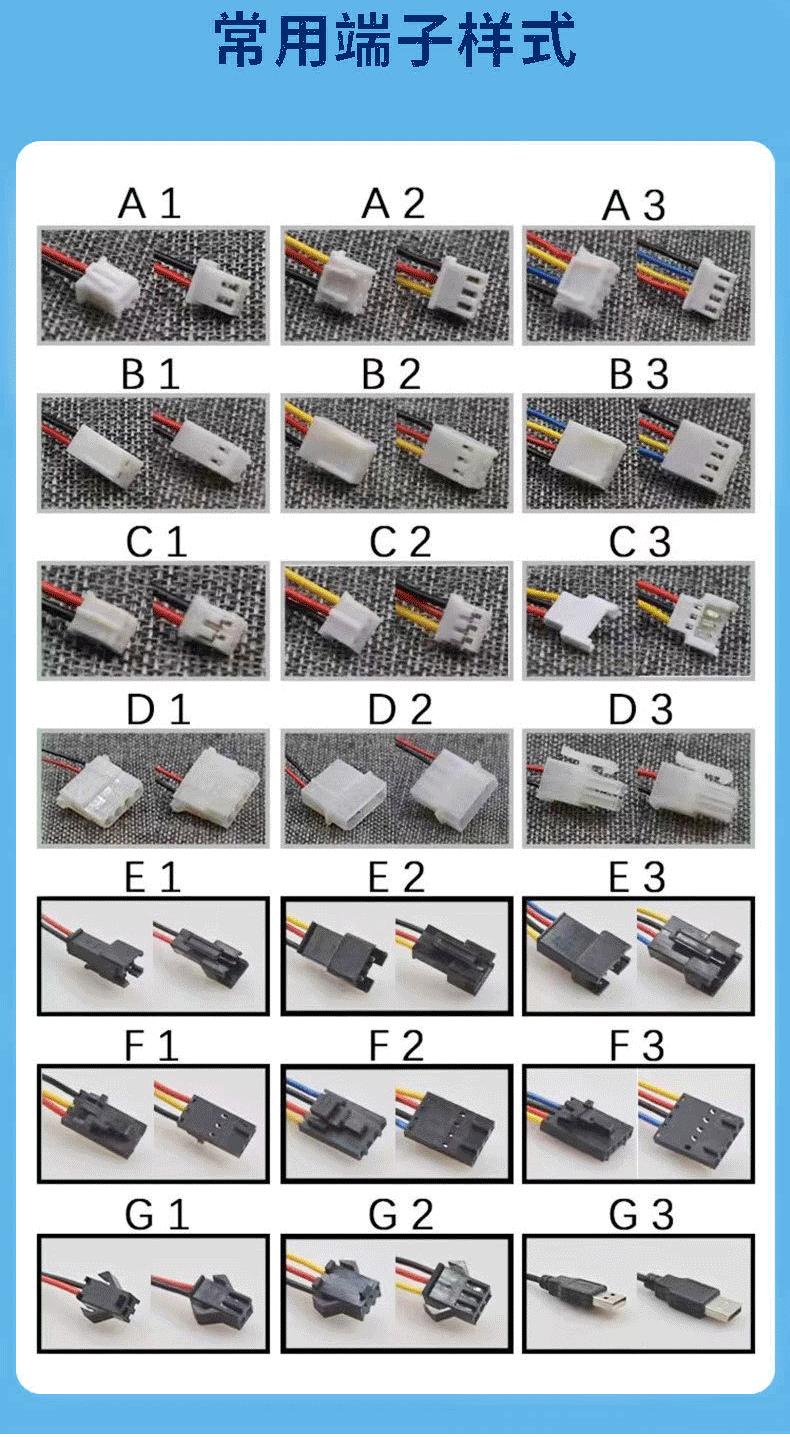 常用端子样式

A 1
A 2
A 3
B 1
B 2
B 3
C 1
C 2
C 3
D 1
D 2
D 3
E 1
E 2
E 3
F 1
F 2
F 3
G 1
G 2
G 3