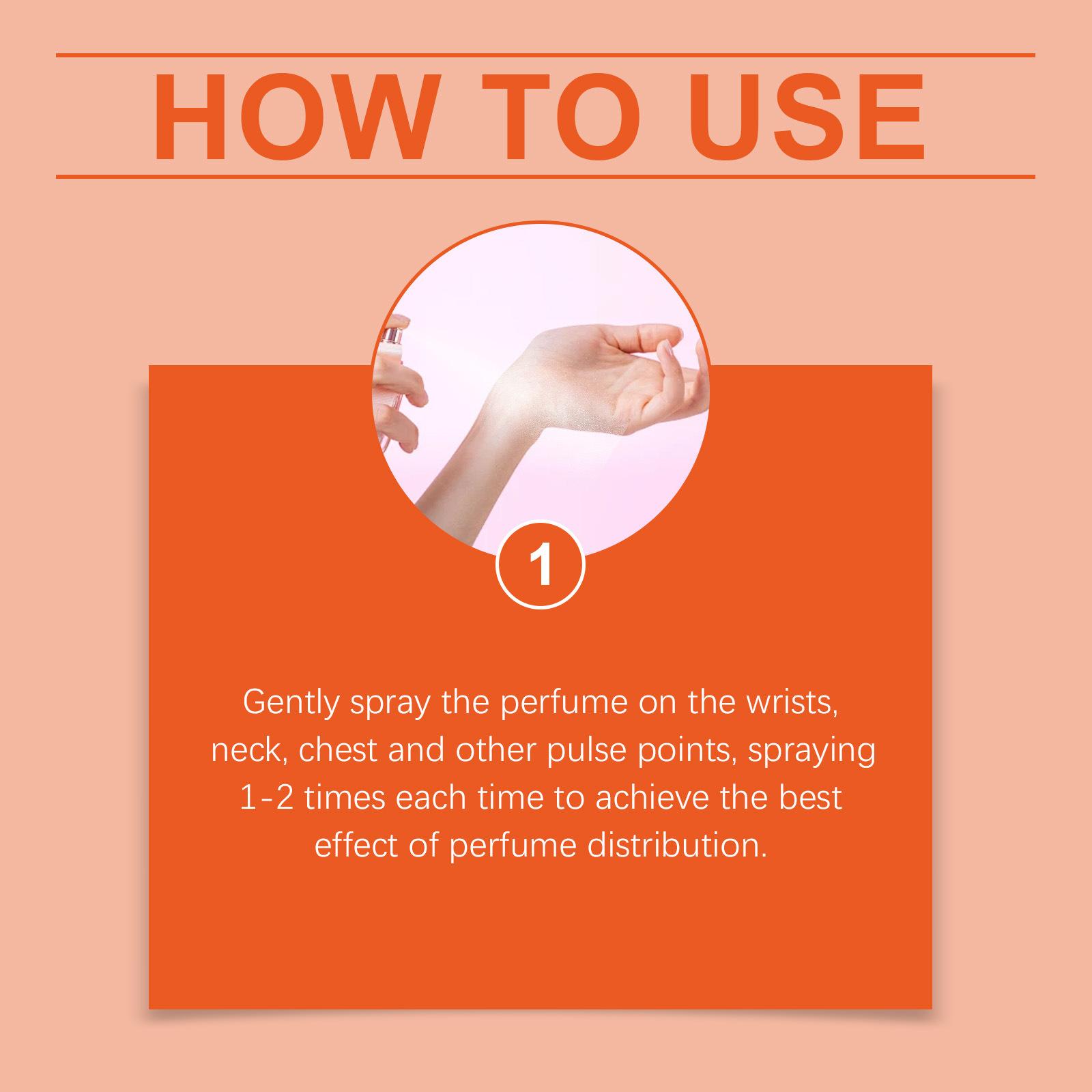 HOW TO USE

1

Gently spray the perfume on the wrists, neck, chest and other pulse points, spraying 1-2 times each time to achieve the best effect of perfume distribution.