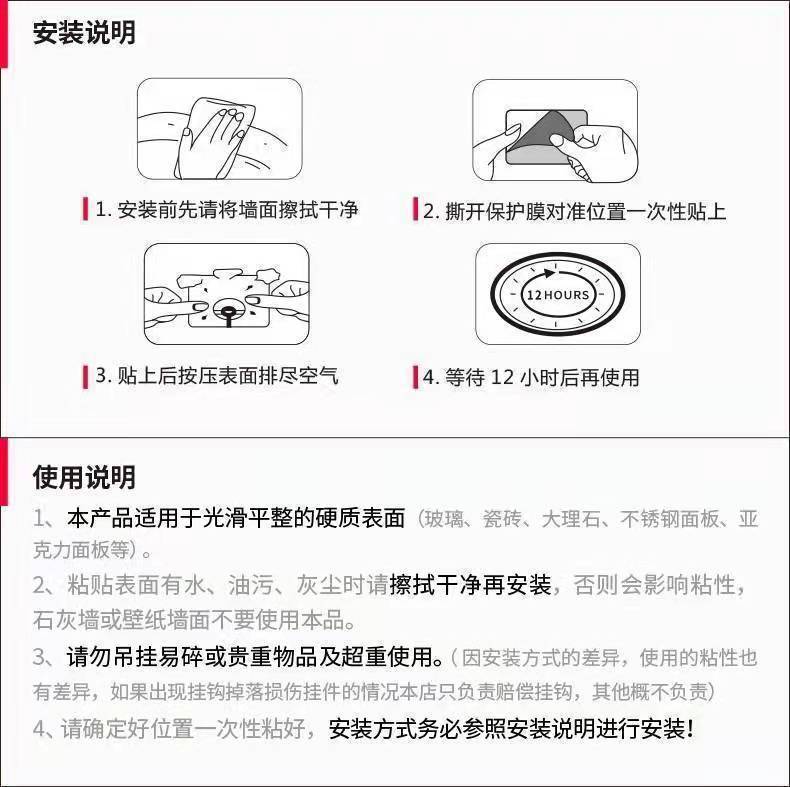 安装说明

1. 安装前先请将墙面擦拭干净

2. 撕开保护膜对准位置一次性贴上

3. 贴上后按压表面排尽空气

12 HOURS

4. 等待 12 小时后再使用

使用说明

1、本产品适用于光滑平整的硬质表面（玻璃、瓷砖、大理石、不锈钢面板、亚克力面板等）。

2、粘贴表面有水、油污、灰尘时请擦拭干净再安装，否则会影响粘性，石灰墙或壁纸墙面不要使用本品。

3、请勿吊挂易碎或贵重物品及超重使用。（因安装方式的差异，使用的粘性也有差异，如果出现挂钩掉落损伤挂件的情况本店只负责赔偿挂钩，其他概不负责）

4、请确定好位置一次性粘好，安装方式务必参照安装说明进行安装！