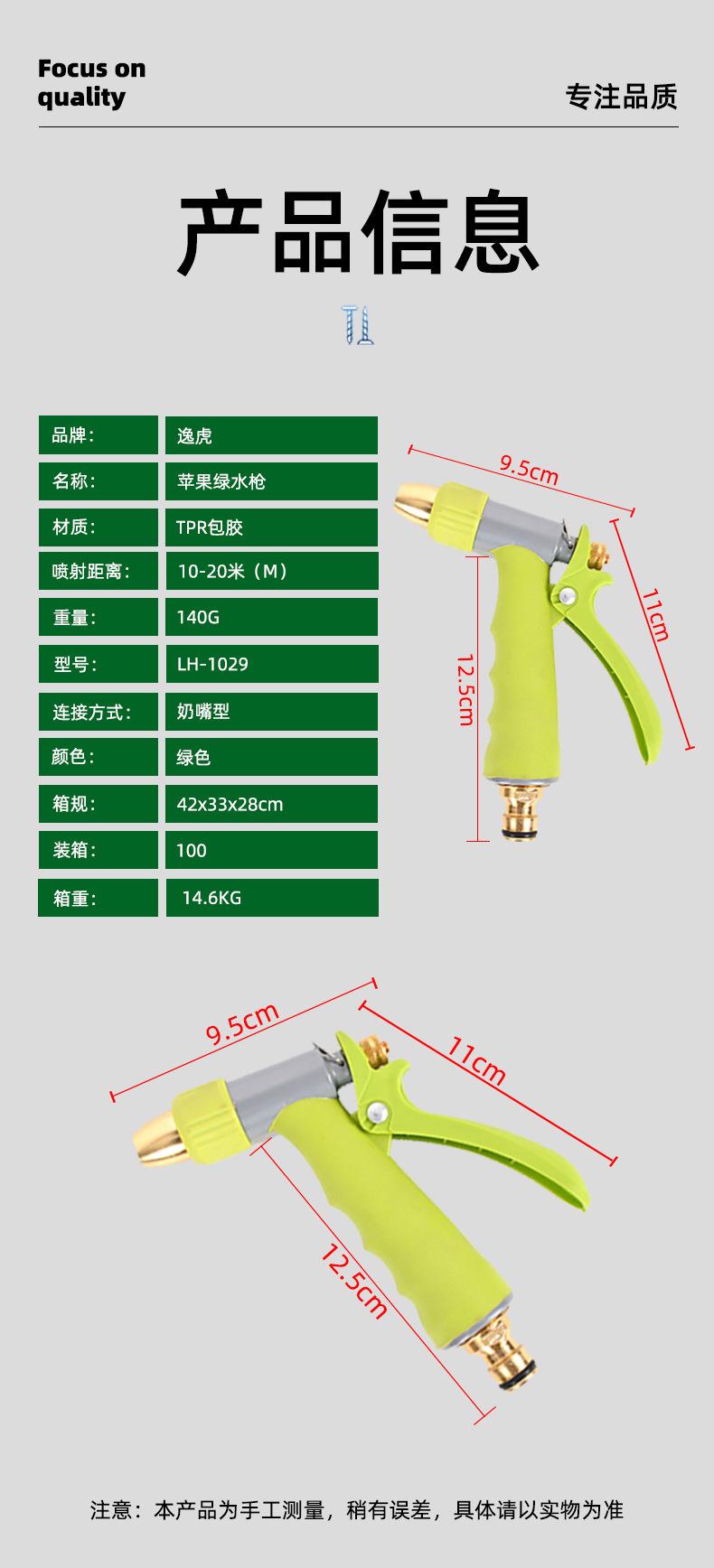 Focus on quality

专注品质

产品信息

| 品牌： | 逸虎 |
|---|---|
| 名称： | 苹果绿水枪 |
| 材质： | TPR包胶 |
| 喷射距离： | 10-20米（M） |
| 重量： | 140G |
| 型号： | LH-1029 |
| 连接方式： | 奶嘴型 |
| 颜色： | 绿色 |
| 箱规： | 42x33x28cm |
| 装箱： | 100 |
| 箱重： | 14.6KG |

9.5cm
11cm
12.5cm

9.5cm
11cm
12.5cm

注意：本产品为手工测量，稍有误差，具体请以实物为准