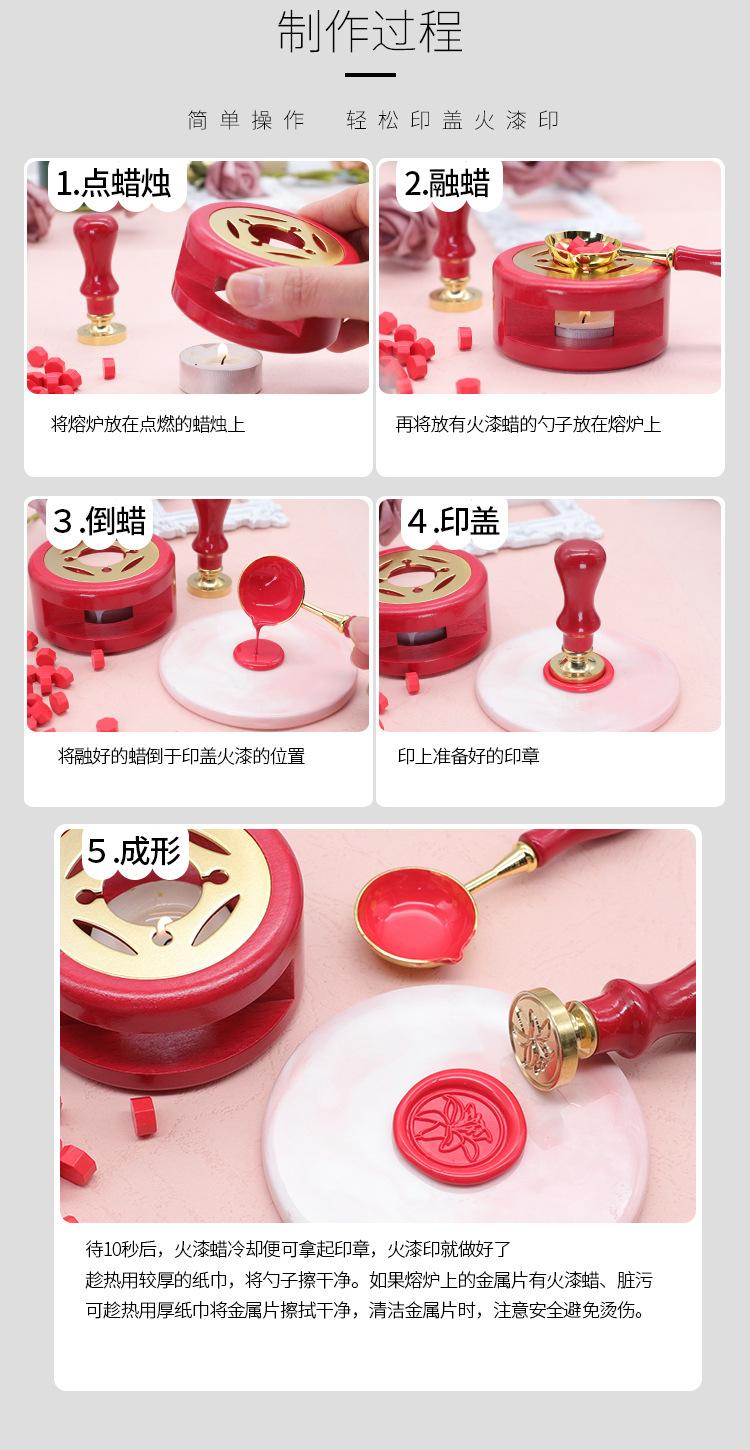 制作过程

简单操作 轻松印盖火漆印

1.点蜡烛

将熔炉放在点燃的蜡烛上

2.融蜡

再将放有火漆蜡的勺子放在熔炉上

3.倒蜡

将融好的蜡倒于印盖火漆的位置

4.印盖

印上准备好的印章

5.成形

待10秒后，火漆蜡冷却便可拿起印章，火漆印就做好了
趁热用较厚的纸巾，将勺子擦干净。如果熔炉上的金属片有火漆蜡、脏污
可趁热用厚纸巾将金属片擦拭干净，清洁金属片时，注意安全避免烫伤。