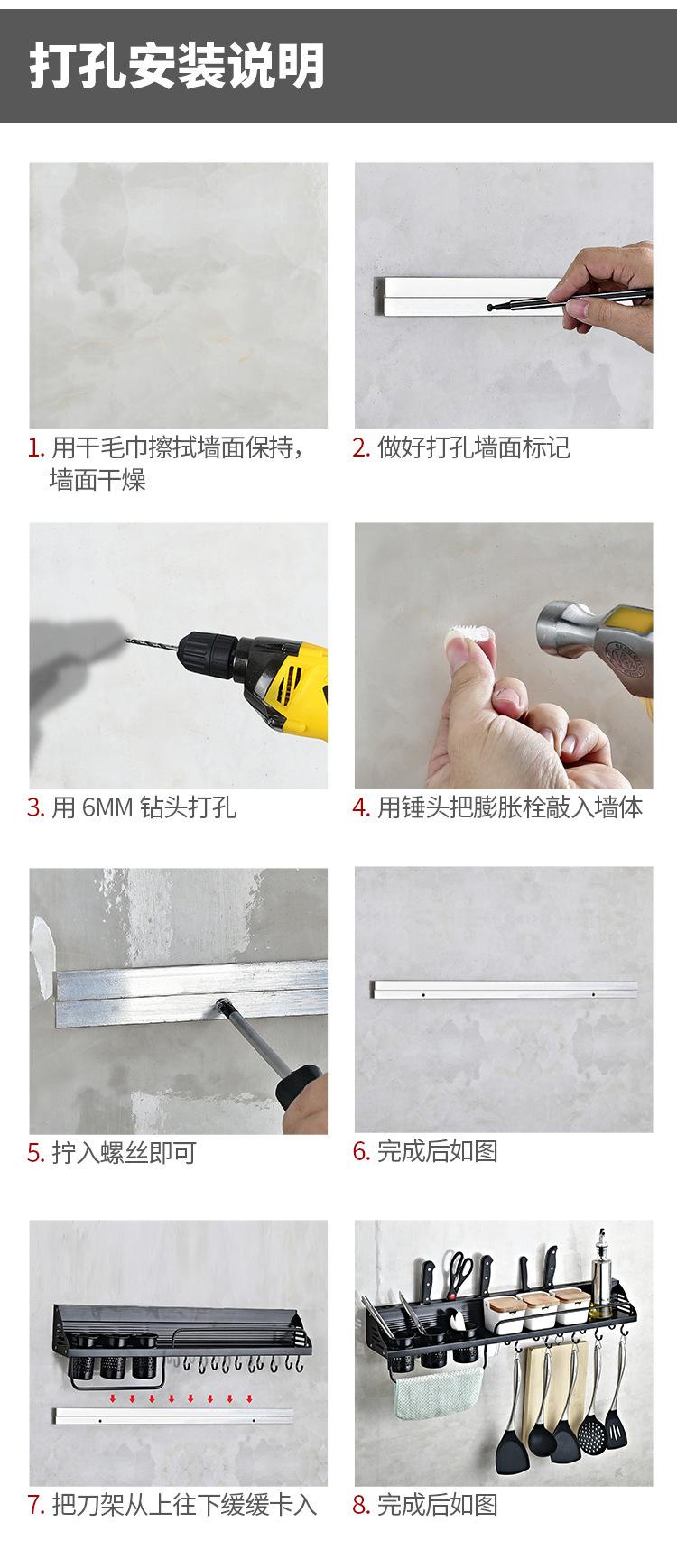 打孔安装说明

1. 用干毛巾擦拭墙面保持，墙面干燥

2. 做好打孔墙面标记

3. 用 6MM 钻头打孔

4. 用锤头把膨胀栓敲入墙体

5. 拧入螺丝即可

6. 完成后如图

7. 把刀架从上往下缓缓卡入

8. 完成后如图