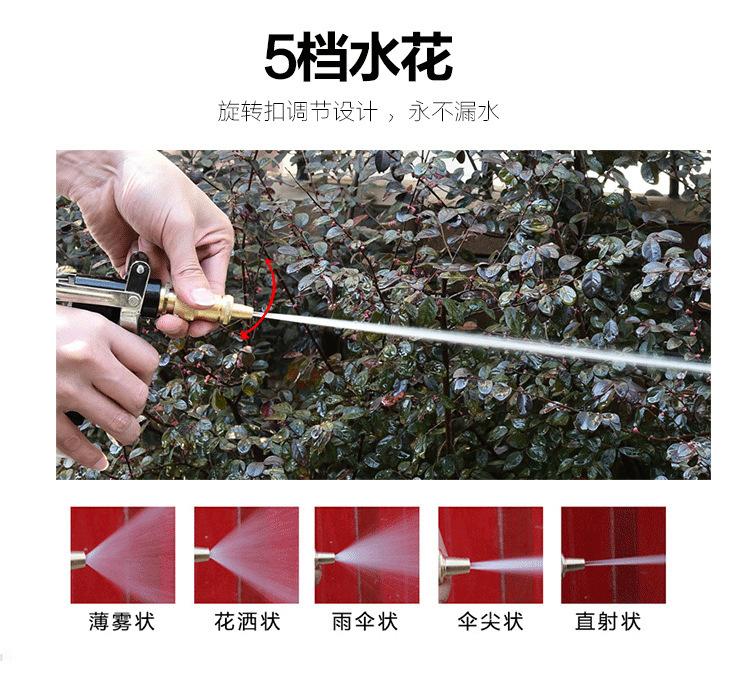 5档水花

旋转扣调节设计，永不漏水

薄雾状

花洒状

雨伞状

伞尖状

直射状