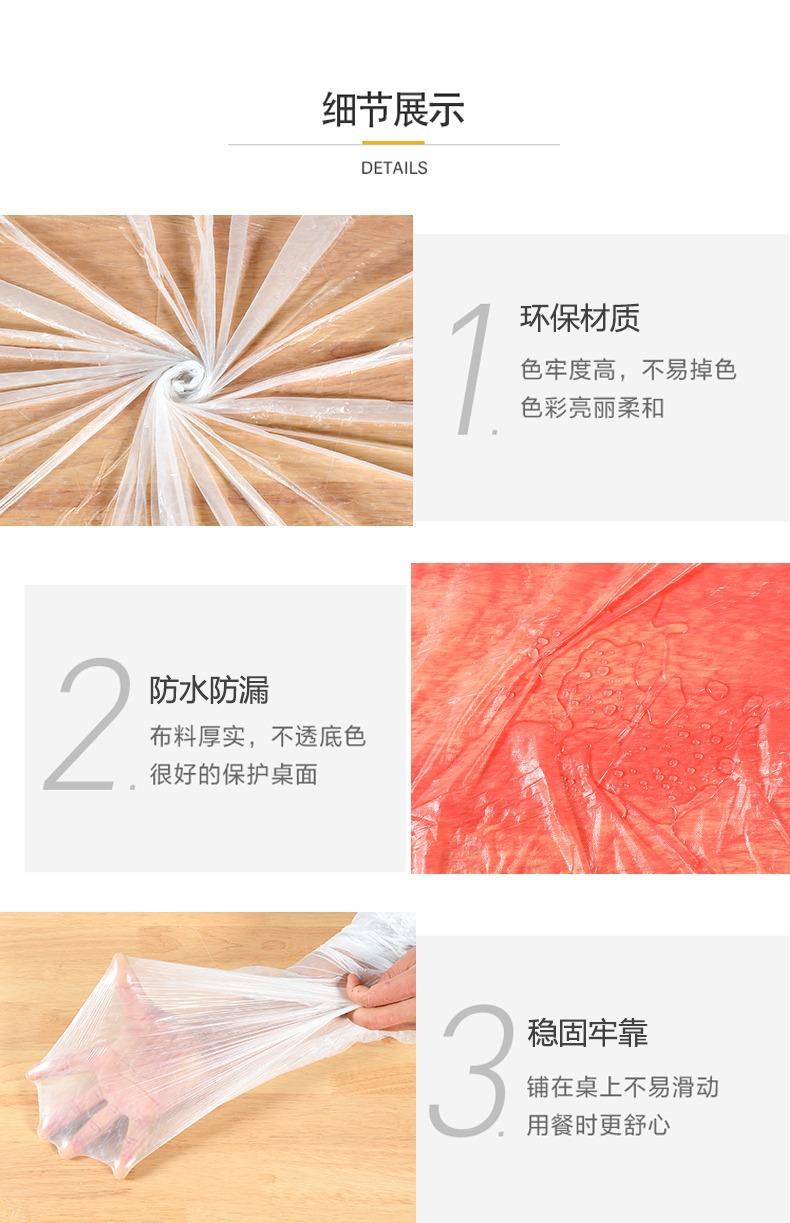 细节展示

DETAILS

1.

环保材质

色牢度高，不易掉色
色彩亮丽柔和

2.

防水防漏

布料厚实，不透底色
很好的保护桌面

3.

稳固牢靠

铺在桌上不易滑动
用餐时更舒心